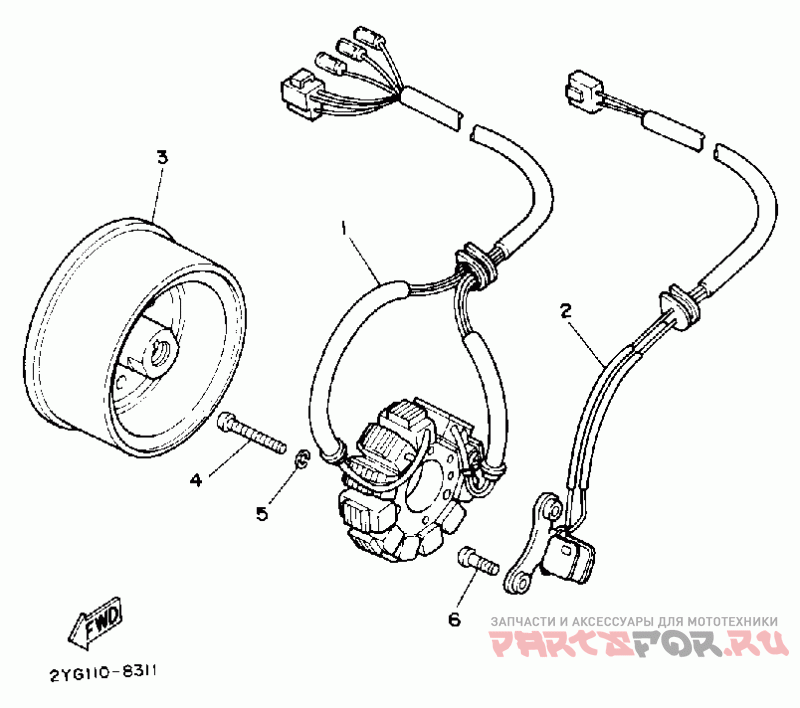 3

1

2

4

5

6

FWD

2YG110-8311

ЗАПЧАСТИ И АКСЕССУАРЫ ДЛЯ МОТОТЕХНИКИ

PARTSFOR.RU