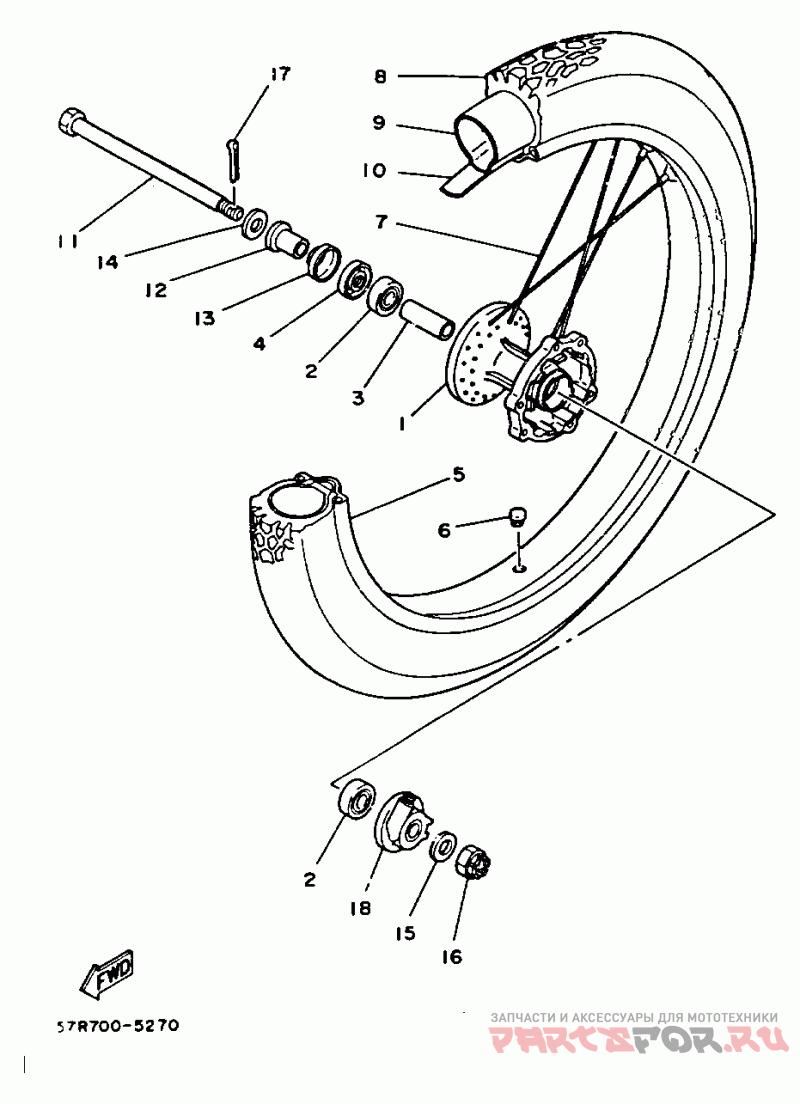 17
8
9
10
7
11
14
12
13
4
2
3
1
5
6
2
18
15
16
FWD
57R700-5270
ЗАПЧАСТИ И АКСЕССУАРЫ ДЛЯ МОТОТЕХНИКИ
PARTSFOR.RU