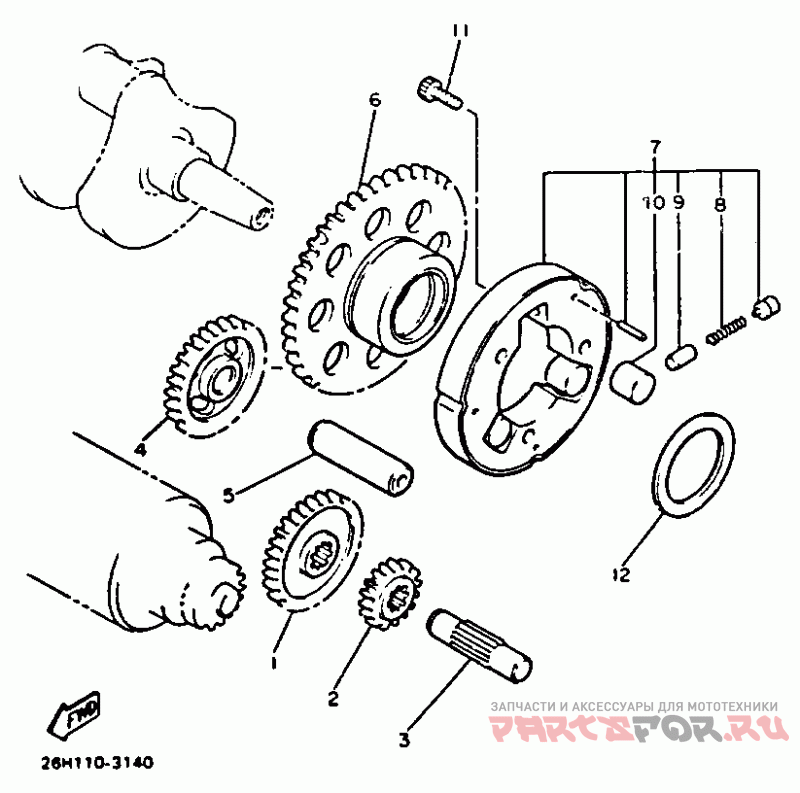 11
6
7
10 9
8
4
5
12
1
2
3
FWD
26H110-3140
ЗАПЧАСТИ И АКСЕССУАРЫ ДЛЯ МОТОТЕХНИКИ
PARTSFOR.RU