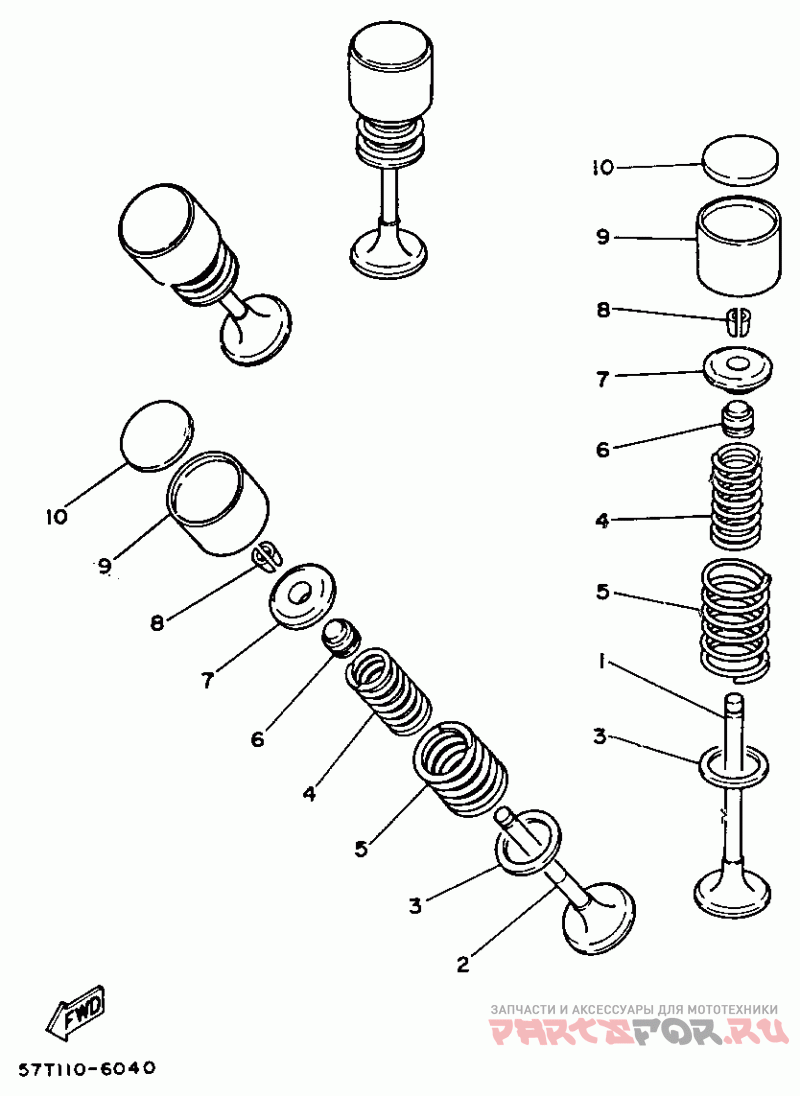 10
9
8
7
6
4
5
1
3
10
9
8
7
6
4
5
3
2
FWD
57T110-6040
ЗАПЧАСТИ И АКСЕССУАРЫ ДЛЯ МОТОТЕХНИКИ
PARTSFOR.RU