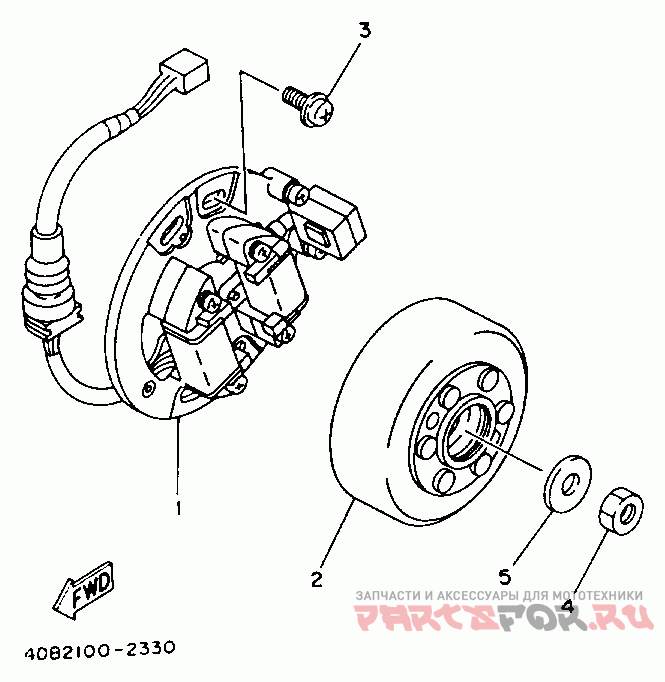 3

1

2

5

4

FWD

ЗАПЧАСТИ И АКСЕССУАРЫ ДЛЯ МОТОТЕХНИКИ
PARTSFOR.RU

4082100-2330