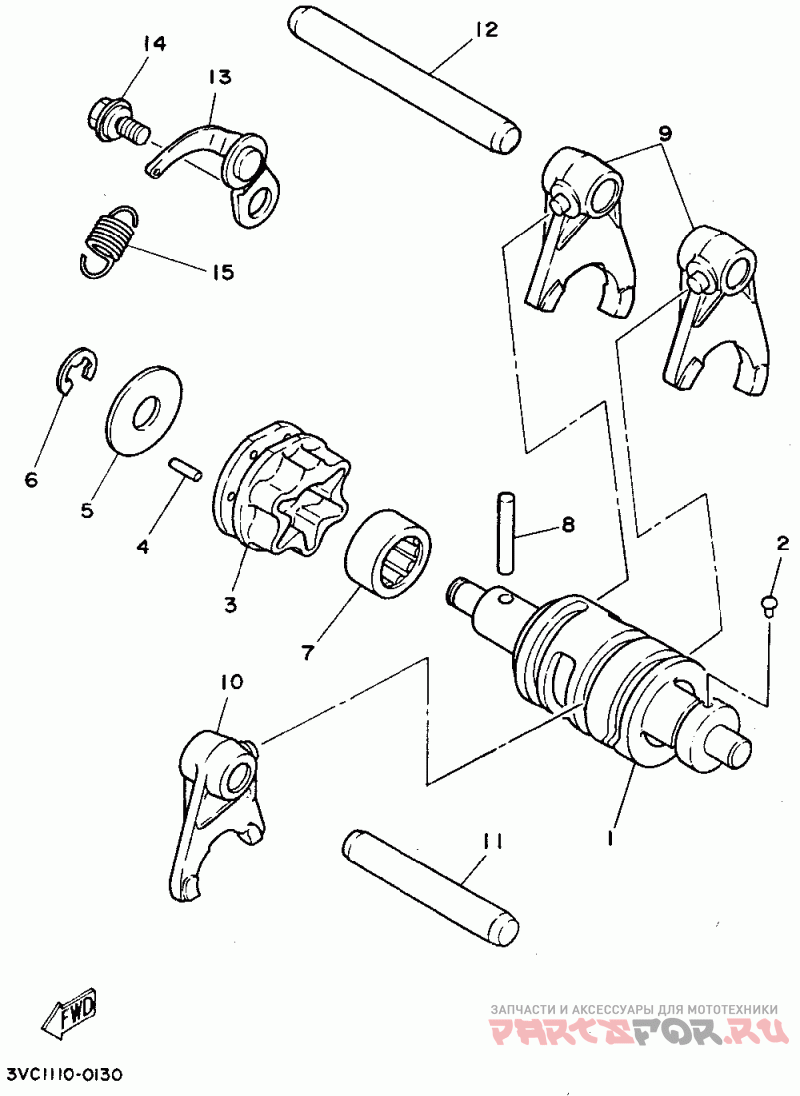 14
13
12
9
15
6
5
4
3
7
8
2
10
1
11
FWD
3VC1110-0130
ЗАПЧАСТИ И АКСЕССУАРЫ ДЛЯ МОТОТЕХНИКИ
PARTSFOR.RU