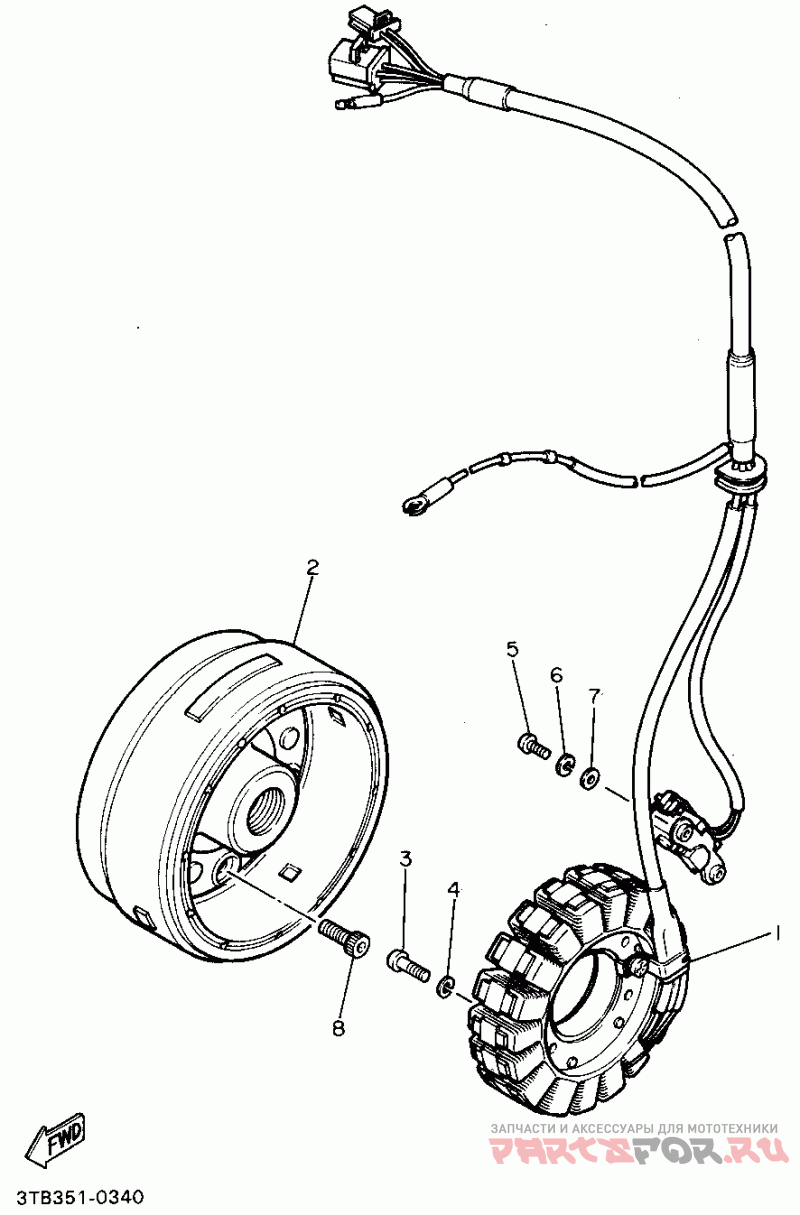 2
5
6
7
3
4
1
8
FWD
3TB351-0340
ЗАПЧАСТИ И АКСЕССУАРЫ ДЛЯ МОТОТЕХНИКИ
PARTSFOR.RU