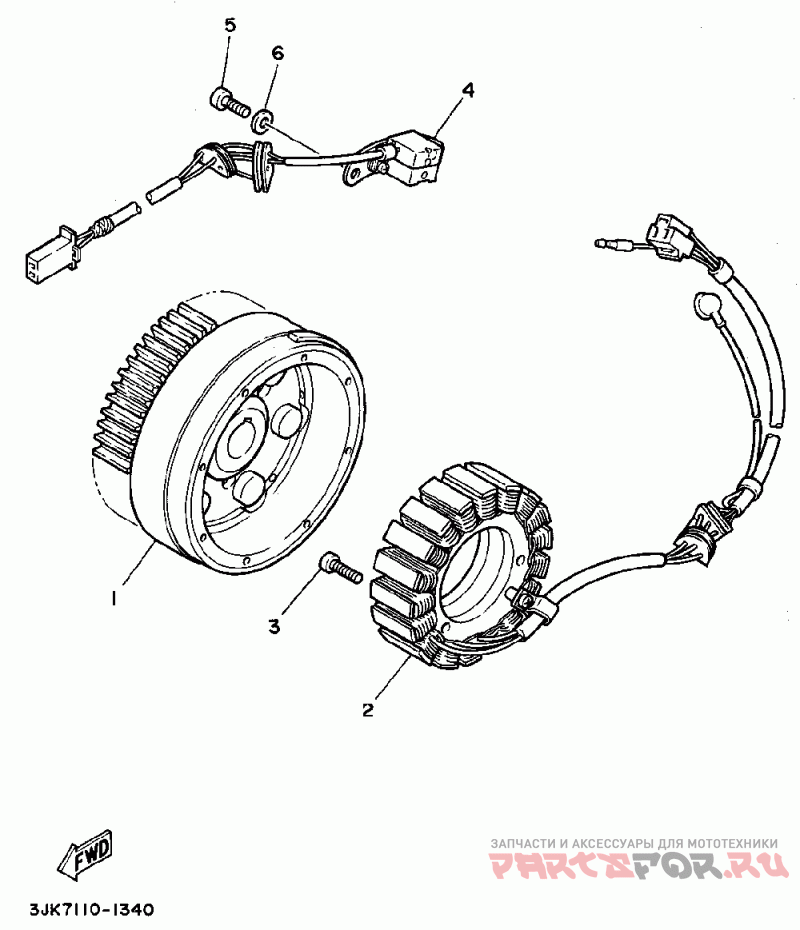 5
6
4
1
3
2
FWD
3JK7110-1340
ЗАПЧАСТИ И АКСЕССУАРЫ ДЛЯ МОТОТЕХНИКИ
PARTSFOR.RU