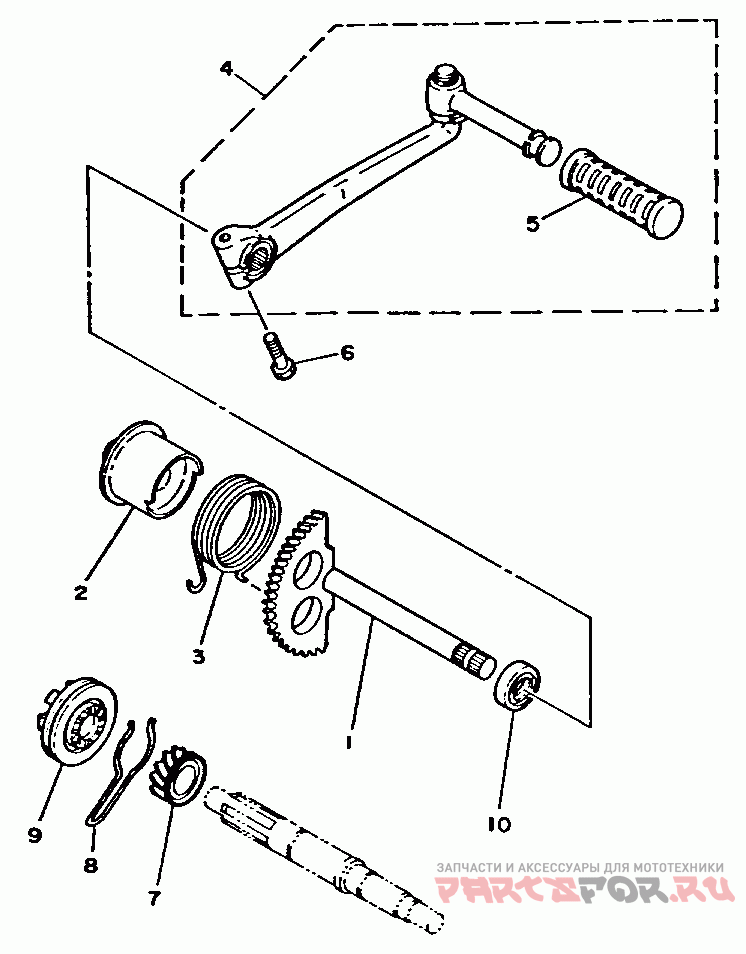 4

5

6

2

3

1

10

9

8

7

ЗАПЧАСТИ И АКСЕССУАРЫ ДЛЯ МОТОТЕХНИКИ
PARTSFOR.RU