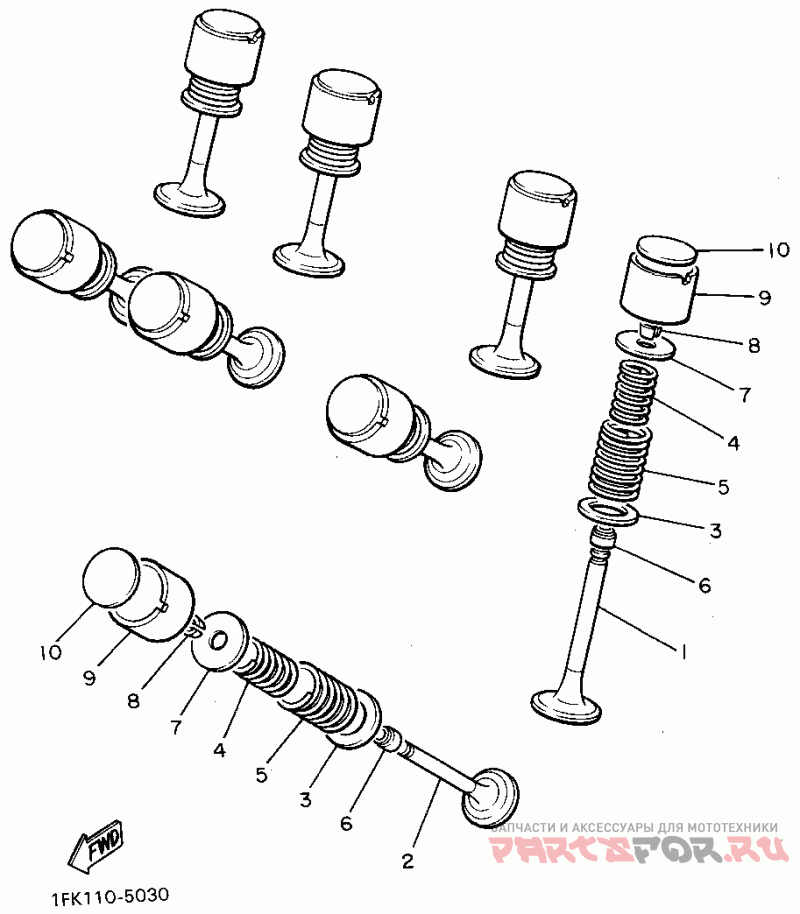 10
9
8
7
4
5
3
6
1
10
9
8
7
4
5
3
6
2
FWD
1FK110-5030
ЗАПЧАСТИ И АКСЕССУАРЫ ДЛЯ МОТОТЕХНИКИ
PARTSFOR.RU