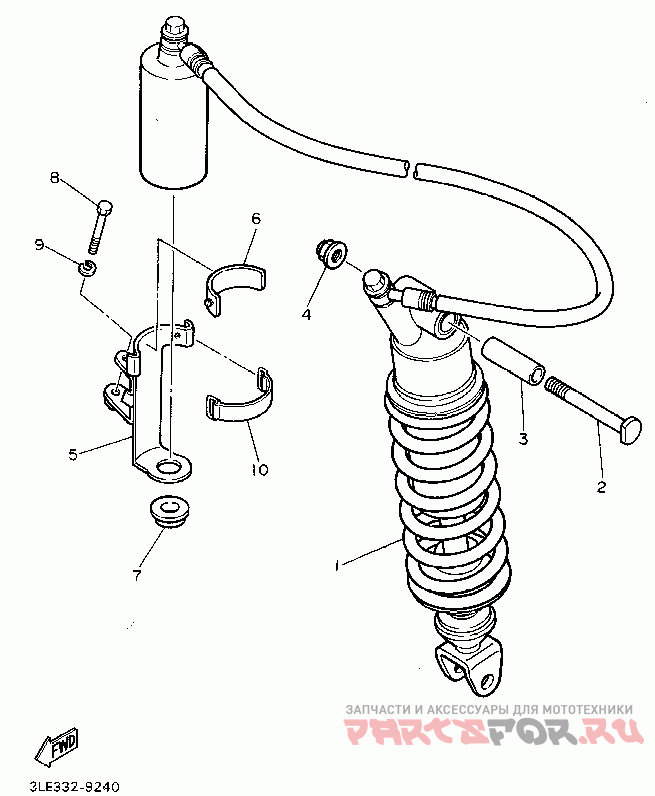 8
9
6
4
5
10
3
2
7
1
ЗАПЧАСТИ И АКСЕССУАРЫ ДЛЯ МОТОТЕХНИКИ
PARTSFOR.RU
FWD
3LE332-9240