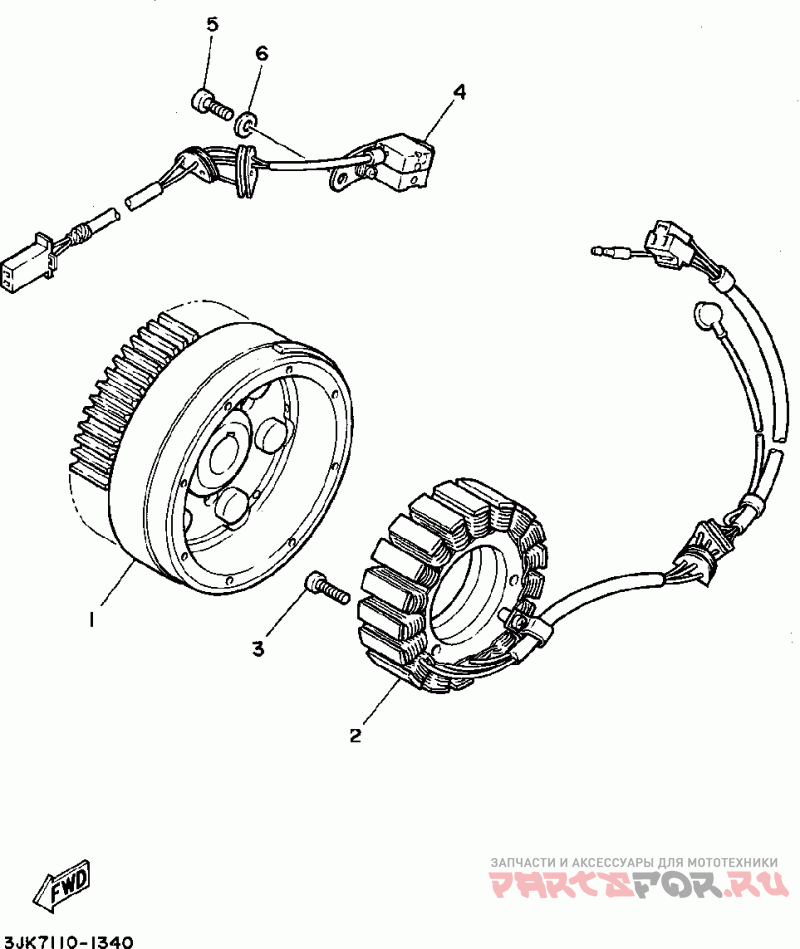 5
6
4
1
3
2
FWD
3JK7110-1340
ЗАПЧАСТИ И АКСЕССУАРЫ ДЛЯ МОТОТЕХНИКИ
PARTSFOR.RU