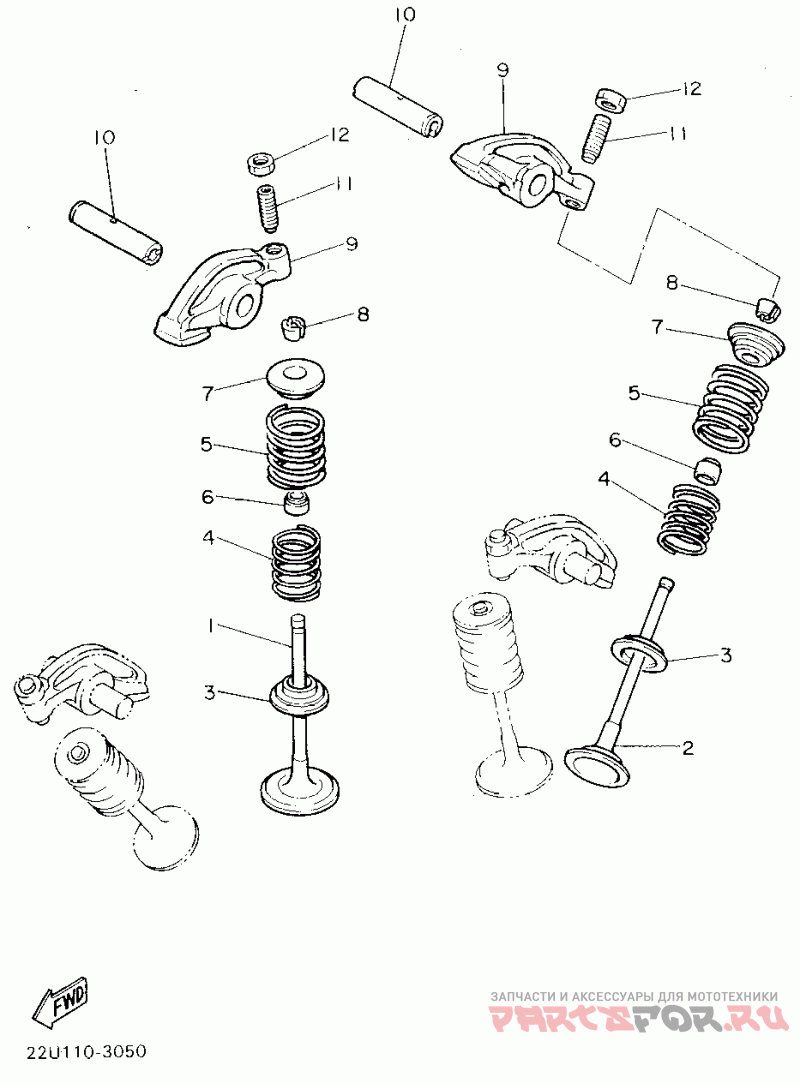 10
9
12
11
10
12
11
9
8
8
7
7
5
5
6
6
4
4
1
3
3
2
FWD
22U110-3050
ЗАПЧАСТИ И АКСЕССУАРЫ ДЛЯ МОТОТЕХНИКИ
PARTSFOR.RU