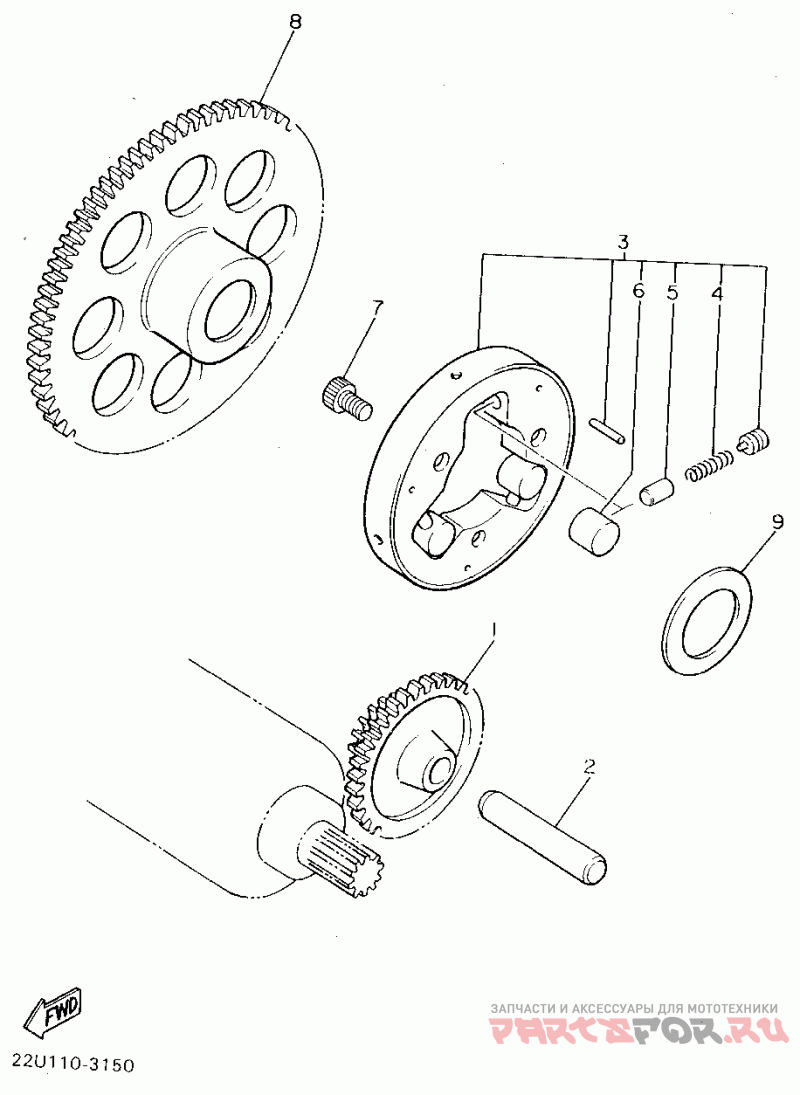 8
3
6
5
4
7
9
1
2
FWD
22U110-3150
ЗАПЧАСТИ И АКСЕССУАРЫ ДЛЯ МОТОТЕХНИКИ
PARTSFOR.RU