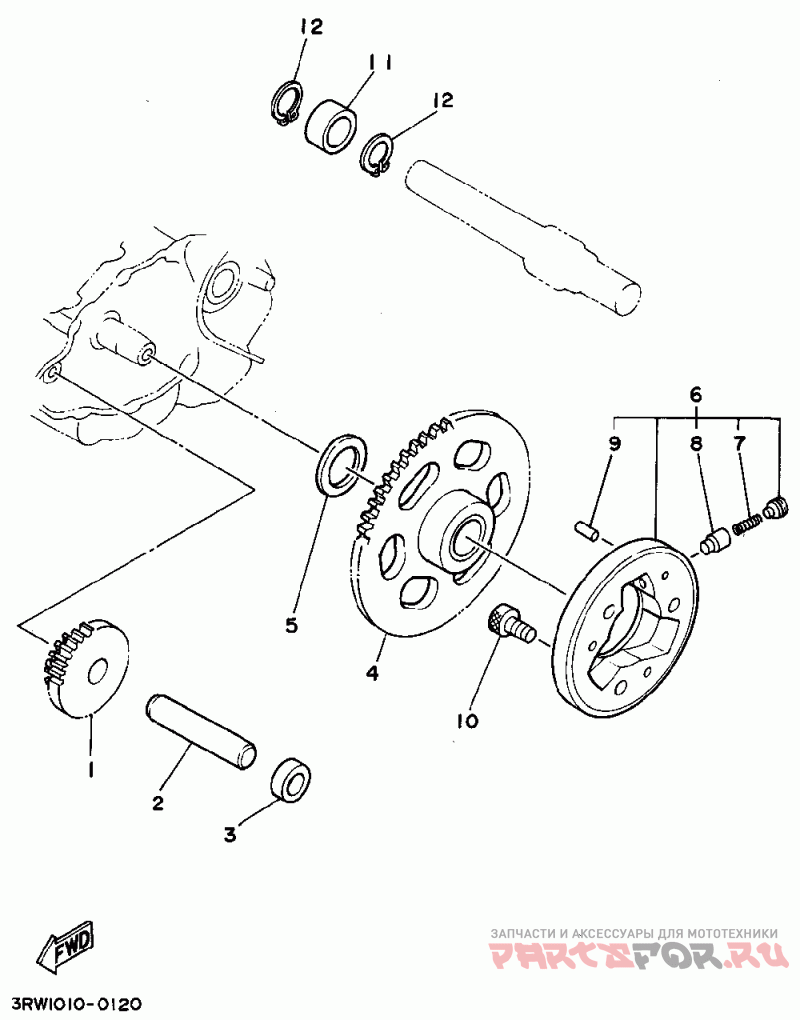 12
11
12
6
9
8
7
5
4
10
1
2
3
FWD
3RW1010-0120
ЗАПЧАСТИ И АКСЕССУАРЫ ДЛЯ МОТОТЕХНИКИ
PARTSFOR.RU