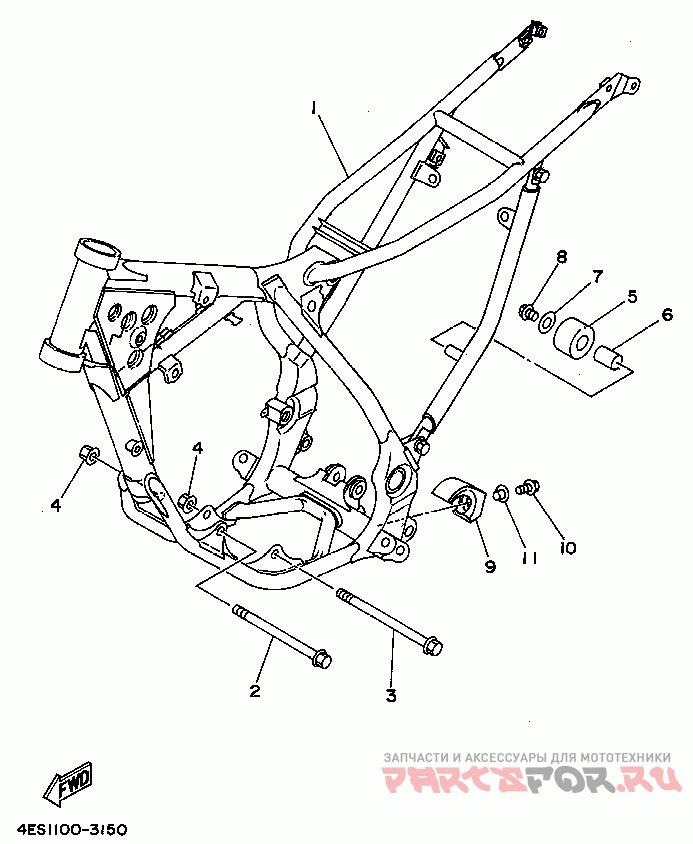 1
8
7
5
6
4
4
9
11
10
2
3
FWD
4ES1100-3150
ЗАПЧАСТИ И АКСЕССУАРЫ ДЛЯ МОТОТЕХНИКИ
PARTSFOR.RU