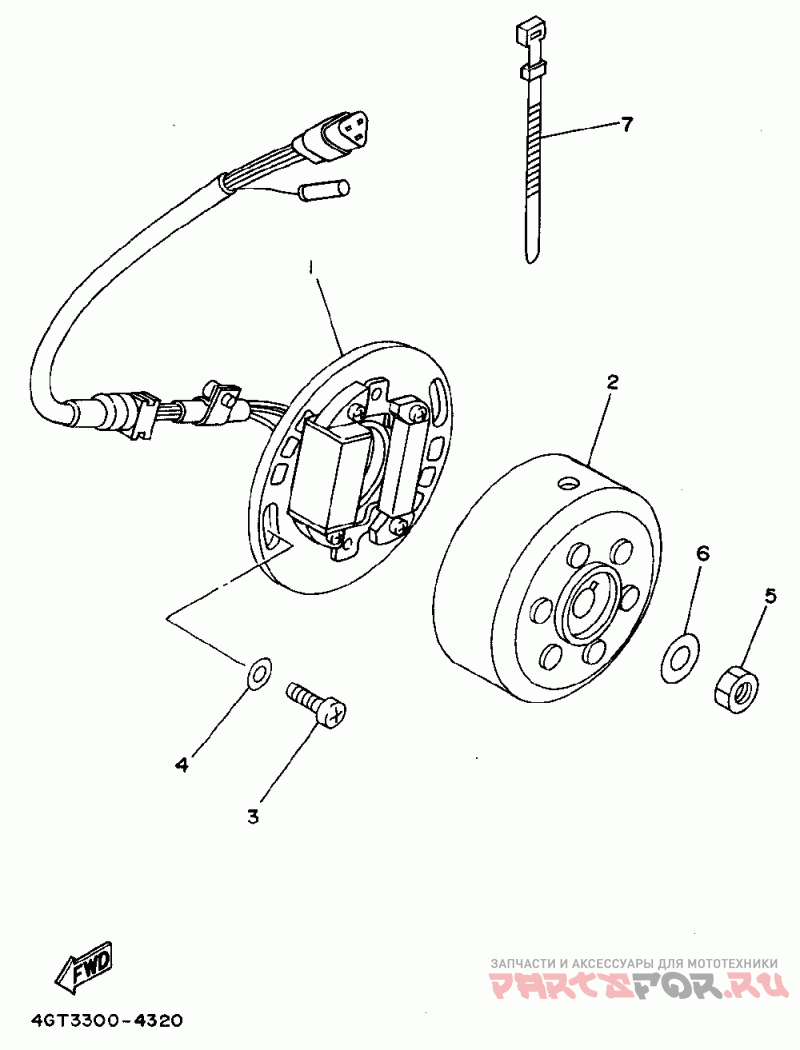 7
1
2
6
5
4
3
FWD
4GT3300-4320
ЗАПЧАСТИ И АКСЕССУАРЫ ДЛЯ МОТОТЕХНИКИ
PARTSFOR.RU