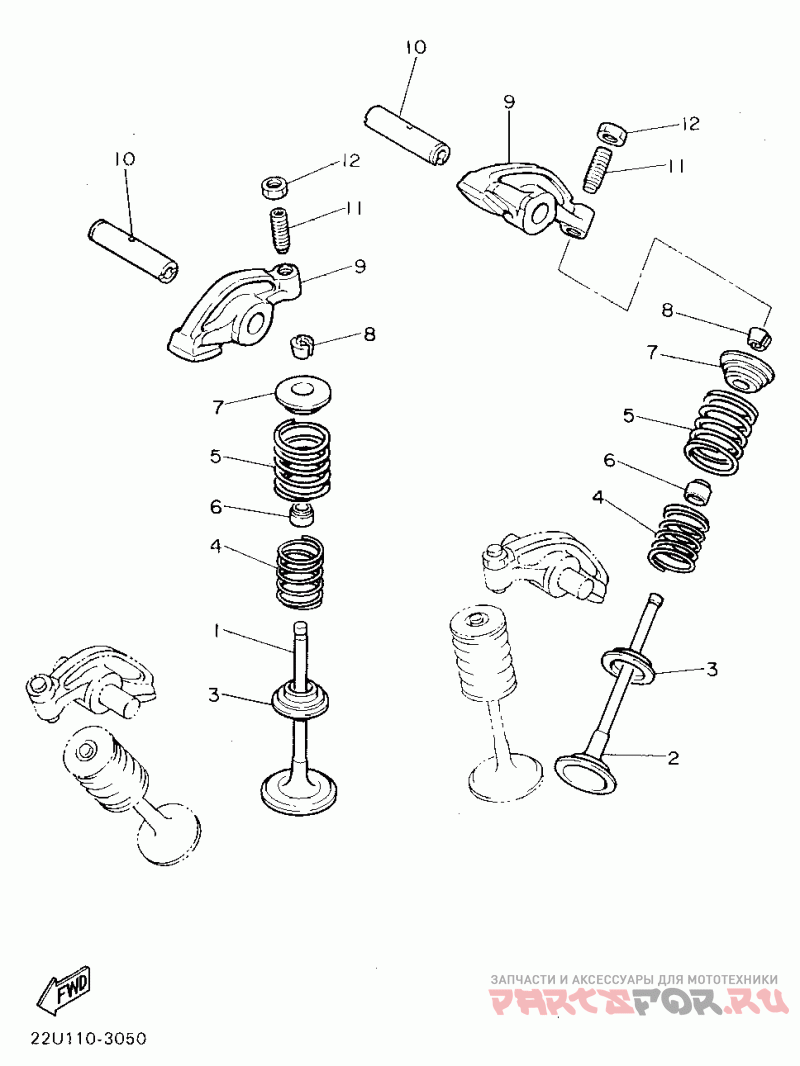 10
9
12
11
10
12
11
9
8
8
7
7
5
5
6
6
4
4
1
3
3
2
FWD
22U110-3050
ЗАПЧАСТИ И АКСЕССУАРЫ ДЛЯ МОТОТЕХНИКИ
PARTSFOR.RU