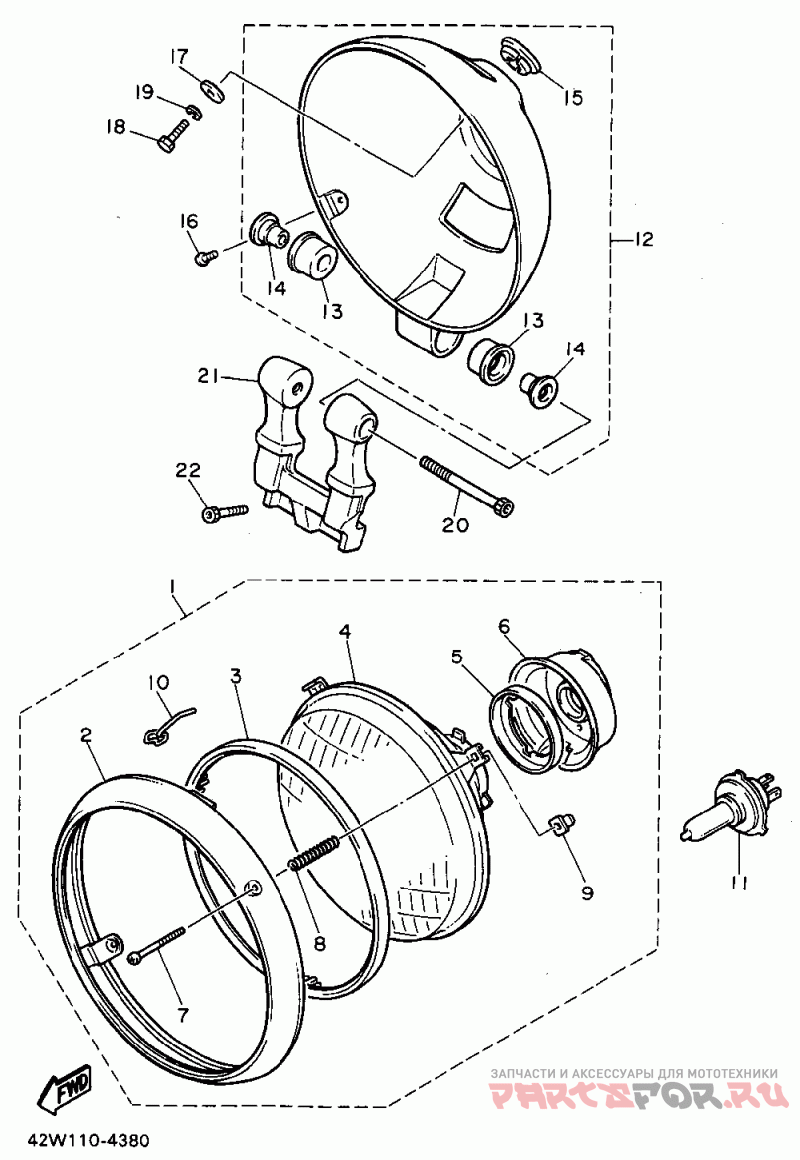 17
19
18
15
16
14
13
12
13
14
21
22
20
1
4
6
5
10
3
2
9
11
8
7
FWD
42W110-4380
ЗАПЧАСТИ И АКСЕССУАРЫ ДЛЯ МОТОТЕХНИКИ
PARTSFOR.RU