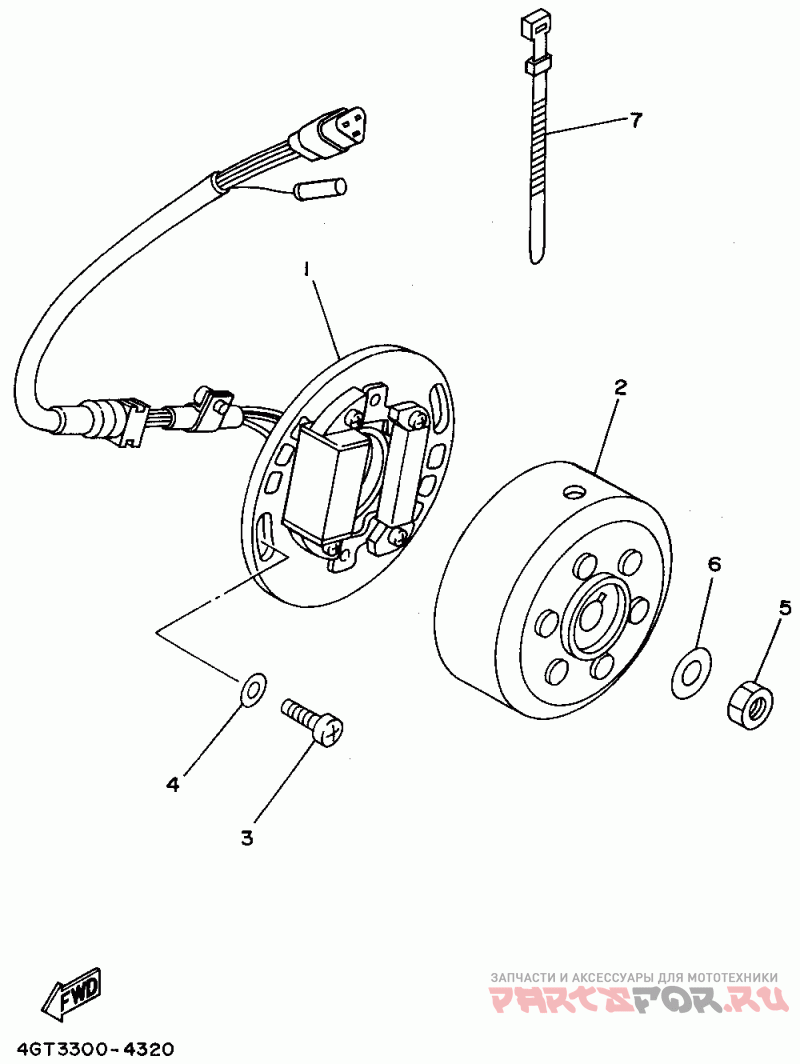 7

1

2

6

5

4

3

FWD

4GT3300-4320

ЗАПЧАСТИ И АКСЕССУАРЫ ДЛЯ МОТОТЕХНИКИ
PARTSFOR.RU