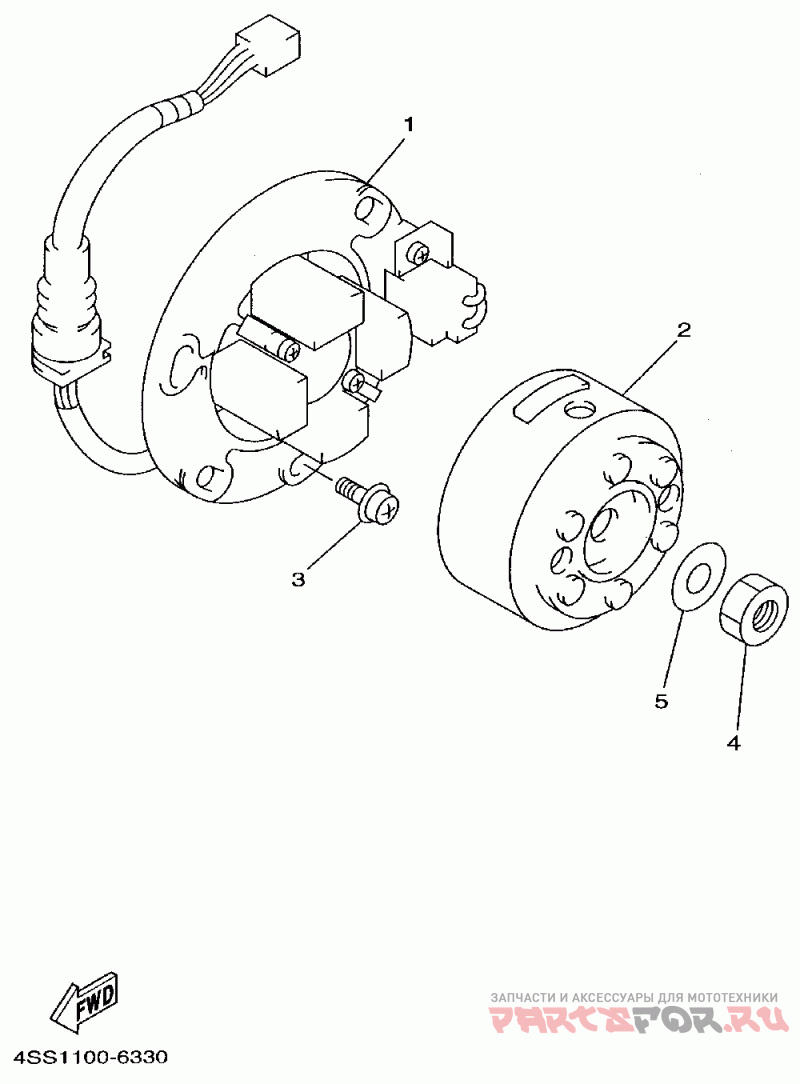 1
2
3
5
4
FWD
4SS1100-6330
ЗАПЧАСТИ И АКСЕССУАРЫ ДЛЯ МОТОТЕХНИКИ
PARTSFOR.RU