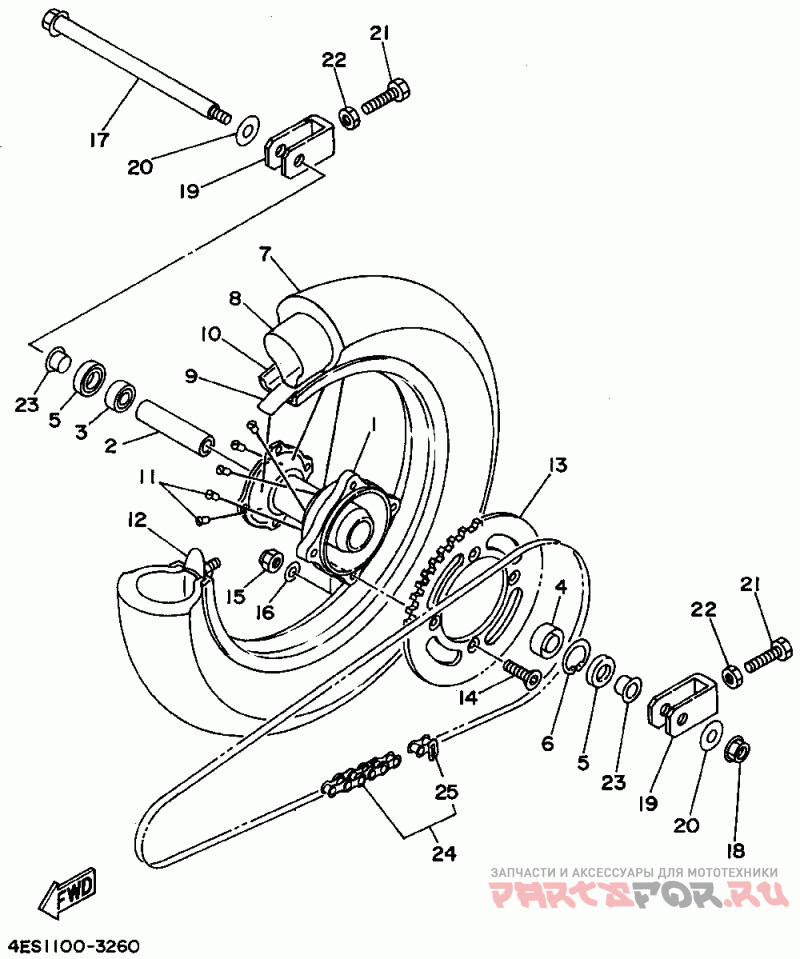 21
22
17
20
19
7
8
10
9
23
5
3
2
1
11
12
13
15
16
4
21
22
14
6
5
23
19
20
18
25
24
FWD
4ES1100-3260
ЗАПЧАСТИ И АКСЕССУАРЫ ДЛЯ МОТОТЕХНИКИ
PARTSFOR.RU