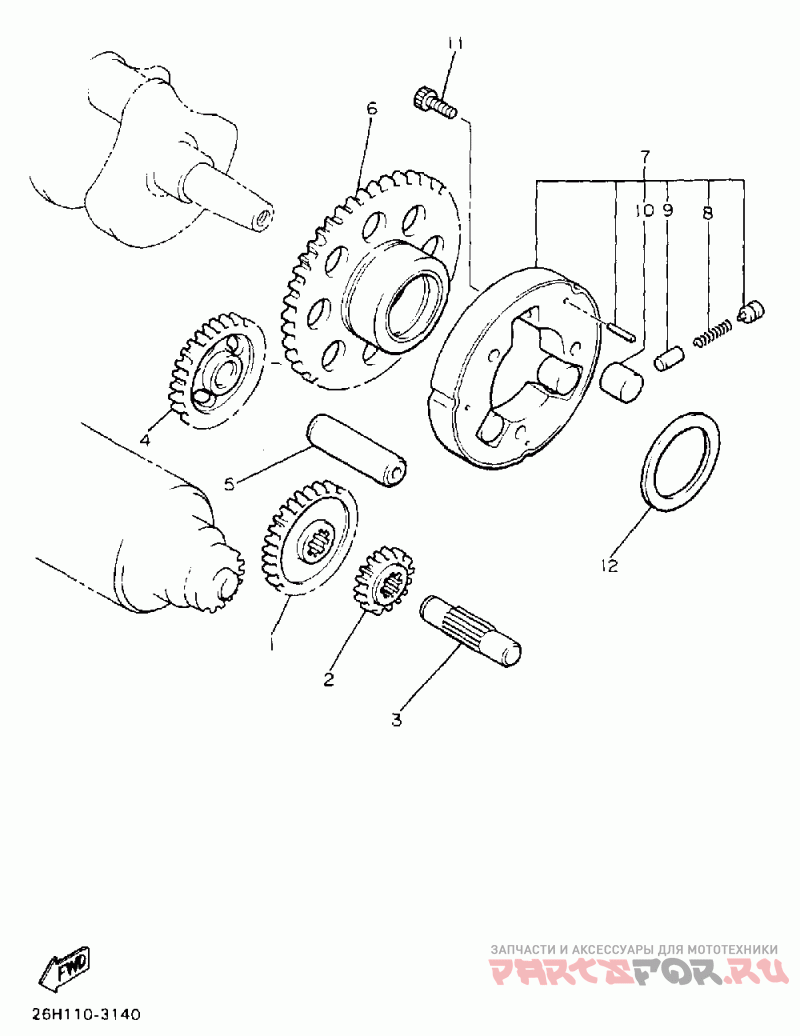 11
6
7
10 9
8
4
5
12
1
2
3
FWD
26H110-3140
ЗАПЧАСТИ И АКСЕССУАРЫ ДЛЯ МОТОТЕХНИКИ
PARTSFOR.RU