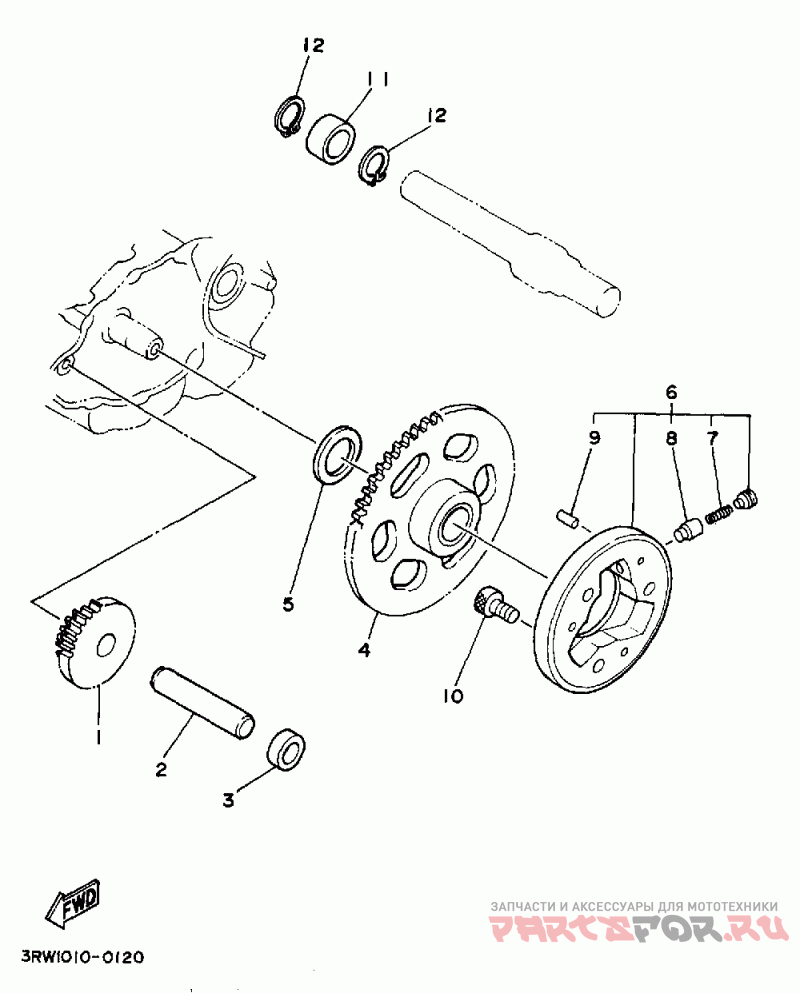 12
11
12
6
9
8
7
5
4
10
1
2
3
FWD
3RW1010-0120
ЗАПЧАСТИ И АКСЕССУАРЫ ДЛЯ МОТОТЕХНИКИ
PARTSFOR.RU