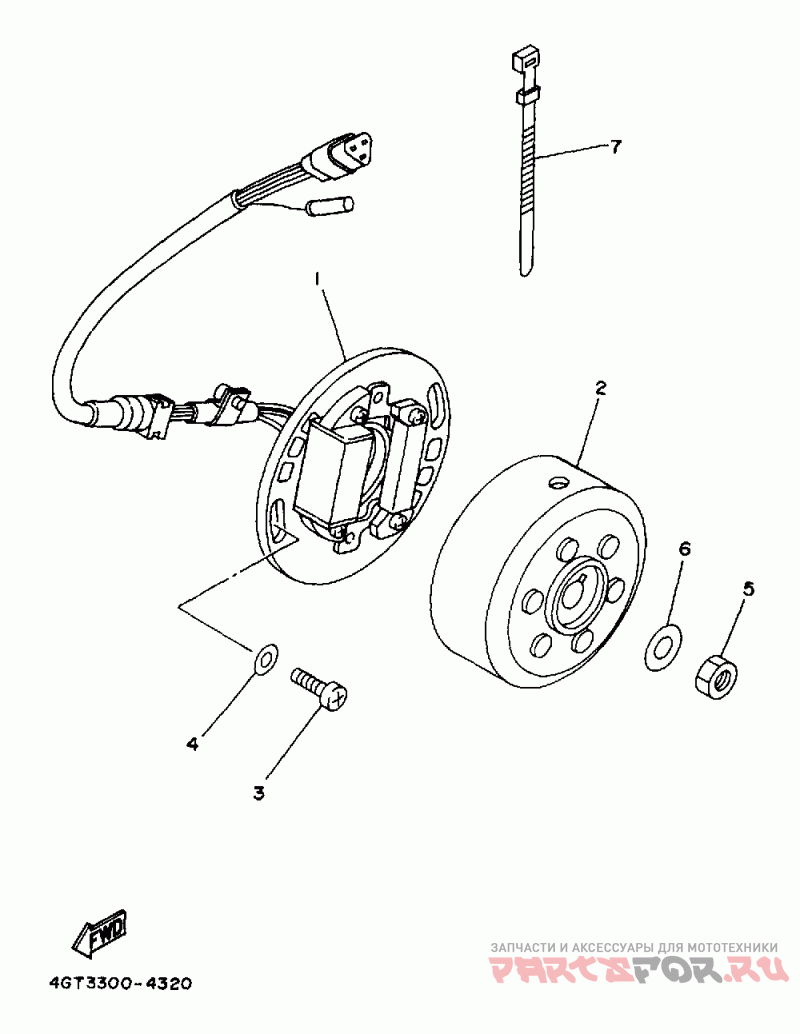 7
1
2
6
5
4
3
FWD
4GT3300-4320
ЗАПЧАСТИ И АКСЕССУАРЫ ДЛЯ МОТОТЕХНИКИ
PARTSFOR.RU