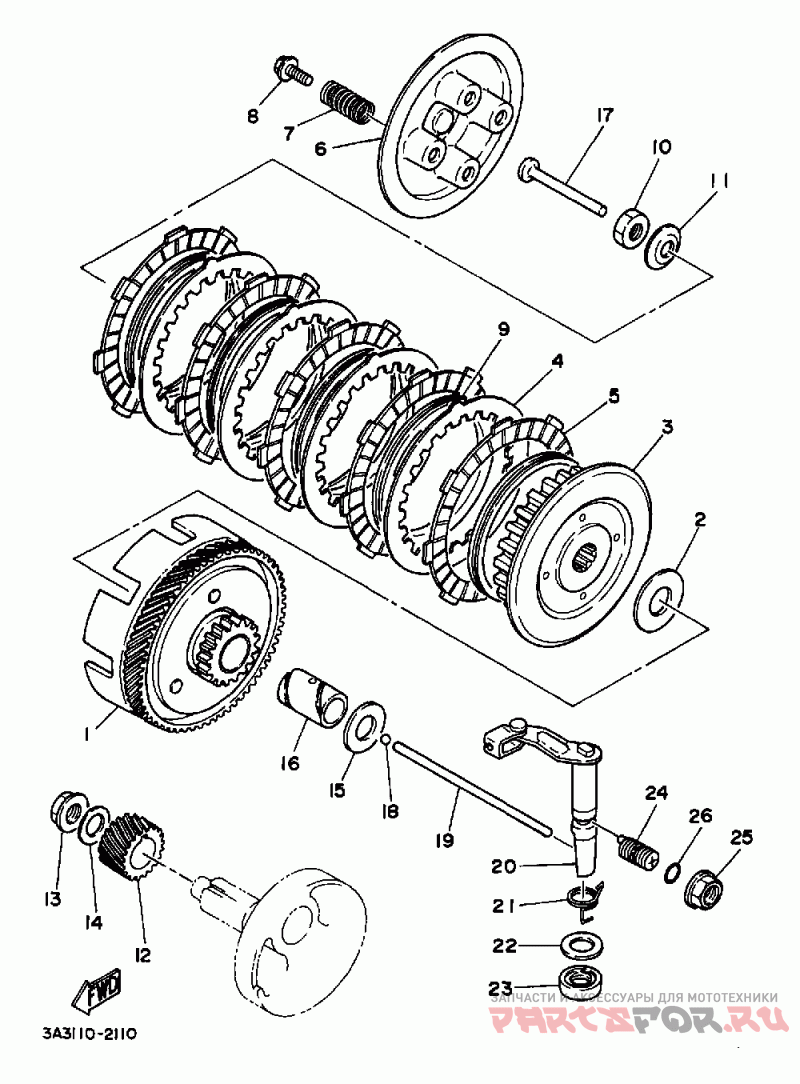 8
7
6
17
10
11
9
4
5
3
2
1
16
15
18
19
24
26
25
20
21
22
23
13
14
12
FWD
3A3110-2110
ЗАПЧАСТИ И АКСЕССУАРЫ ДЛЯ МОТОТЕХНИКИ
PARTSFOR.RU