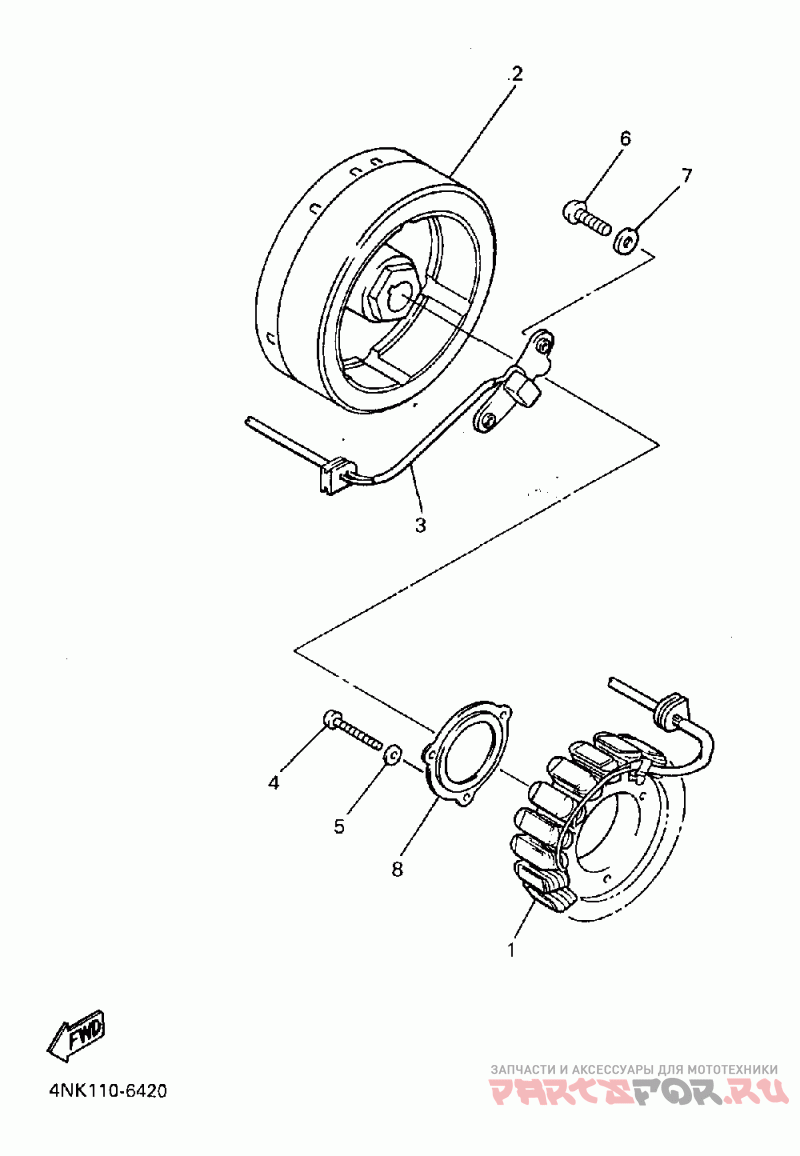 2
6
7
3
4
5
8
1
FWD
4NK110-6420
ЗАПЧАСТИ И АКСЕССУАРЫ ДЛЯ МОТОТЕХНИКИ
PARTSFOR.RU