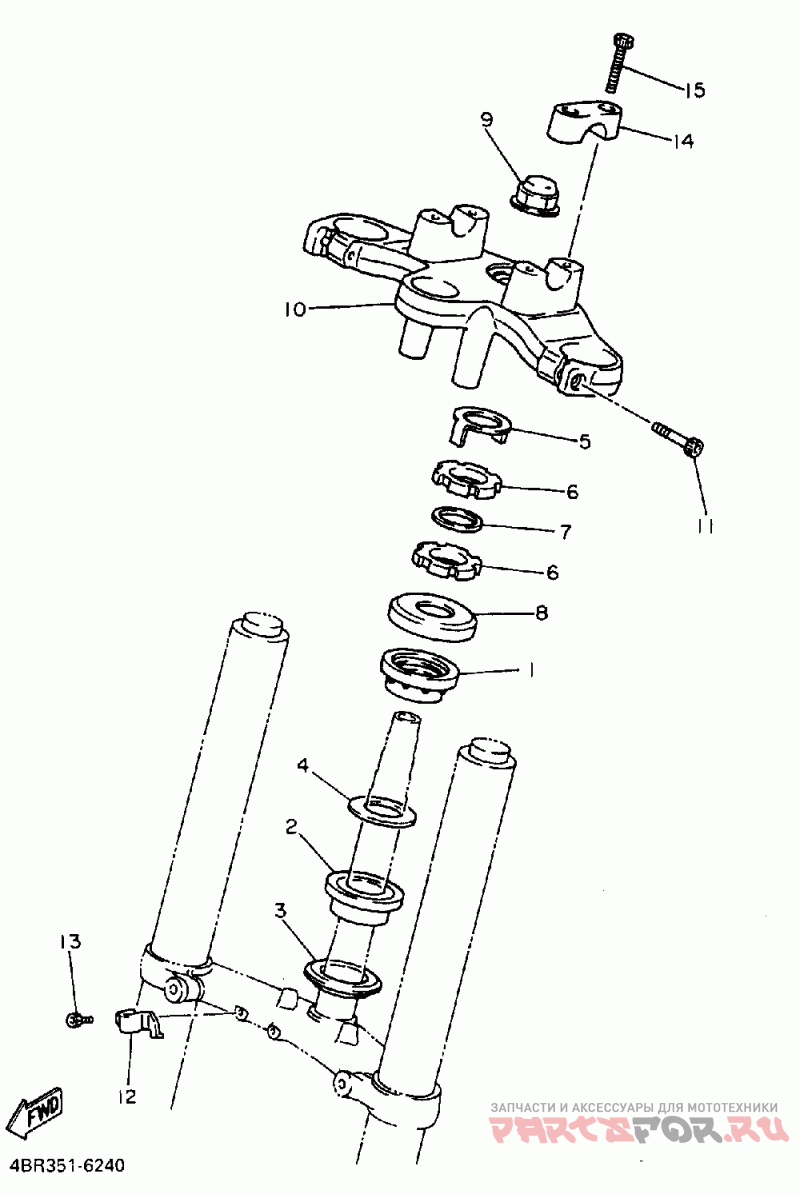 15
14
9
10
5
6
7
6
11
8
1
4
2
3
13
12
FWD
4BR351-6240
ЗАПЧАСТИ И АКСЕССУАРЫ ДЛЯ МОТОТЕХНИКИ
PARTSFOR.RU