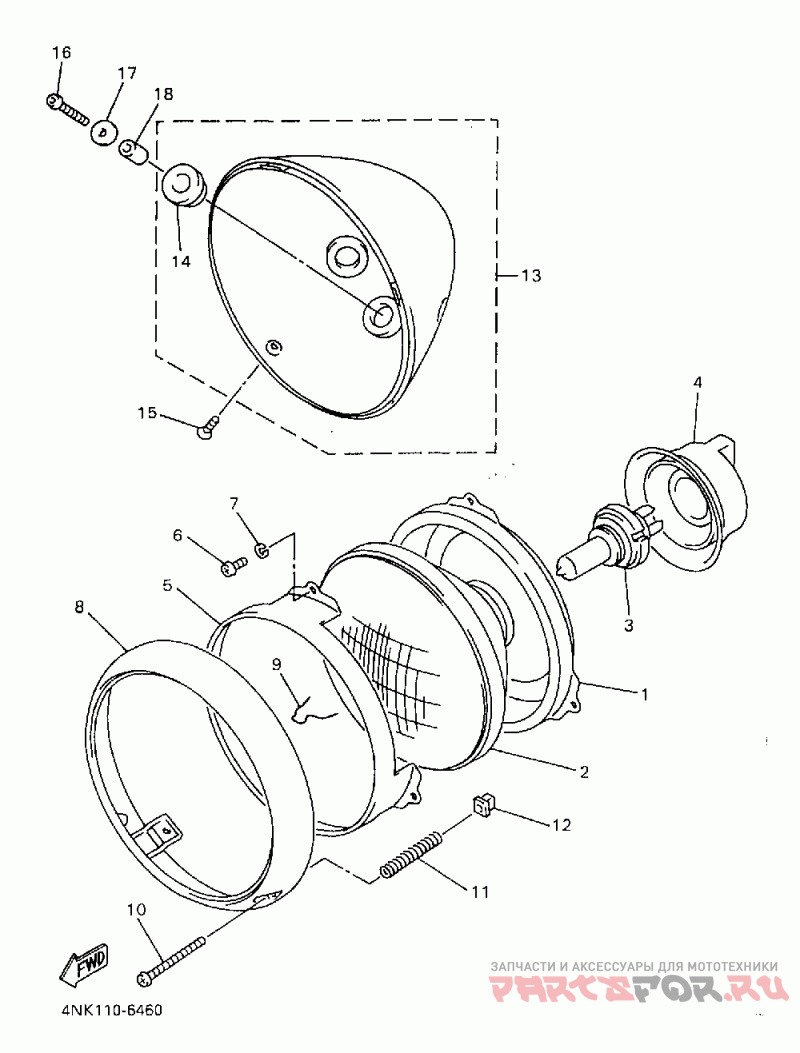 16
17
18
14
13
15
4
7
6
5
8
9
3
1
2
12
11
10
FWD
4NK110-6460
ЗАПЧАСТИ И АКСЕССУАРЫ ДЛЯ МОТОТЕХНИКИ
PARTSFOR.RU