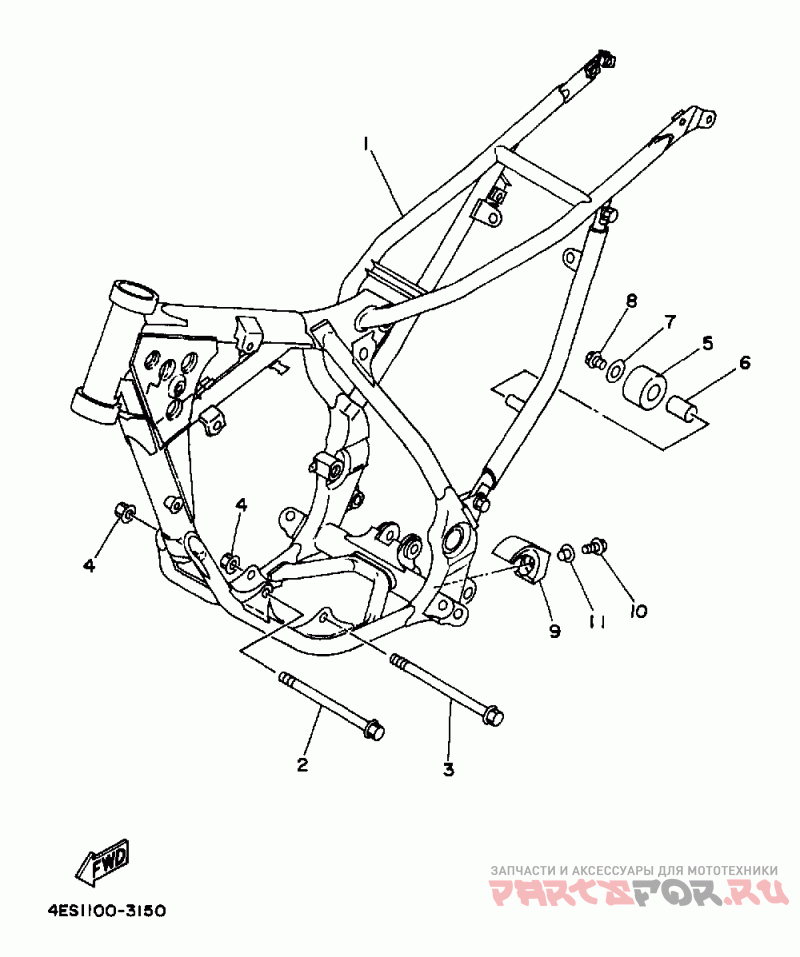 1
8
7
5
6
4
4
9
11
10
2
3
FWD
4ES1100-3150
ЗАПЧАСТИ И АКСЕССУАРЫ ДЛЯ МОТОТЕХНИКИ
PARTSFOR.RU