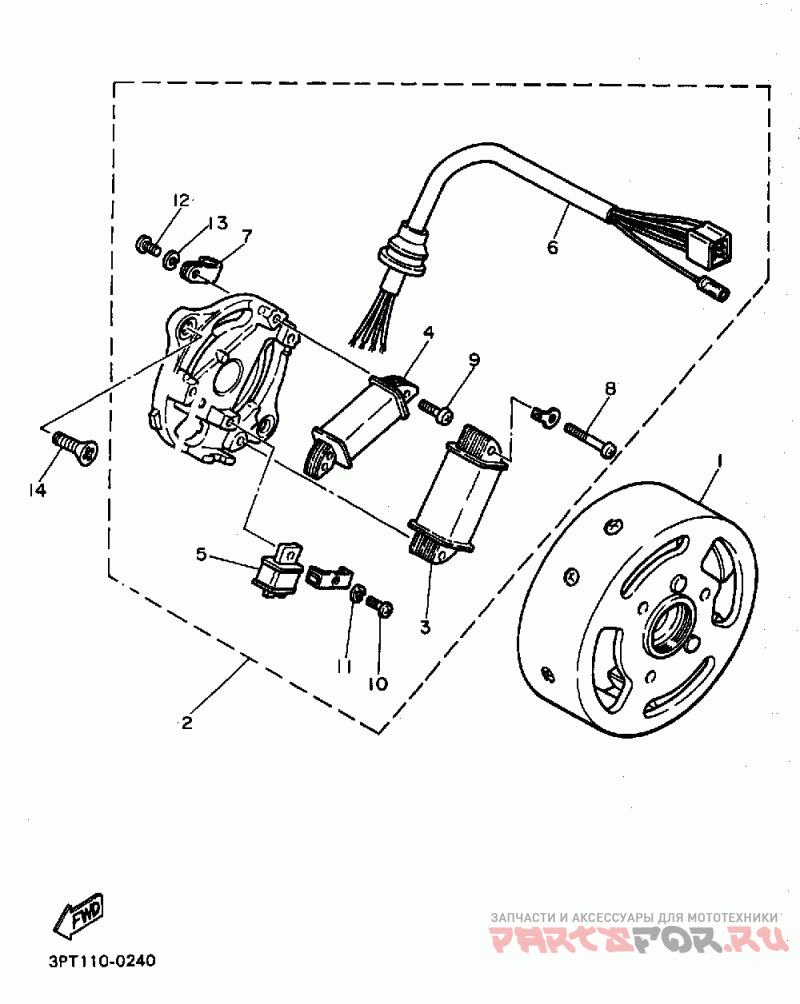 12
13
7
6
4
9
8
1
14
5
3
11
10
2
FWD
3PT110-0240
ЗАПЧАСТИ И АКСЕССУАРЫ ДЛЯ МОТОТЕХНИКИ
PARTSFOR.RU