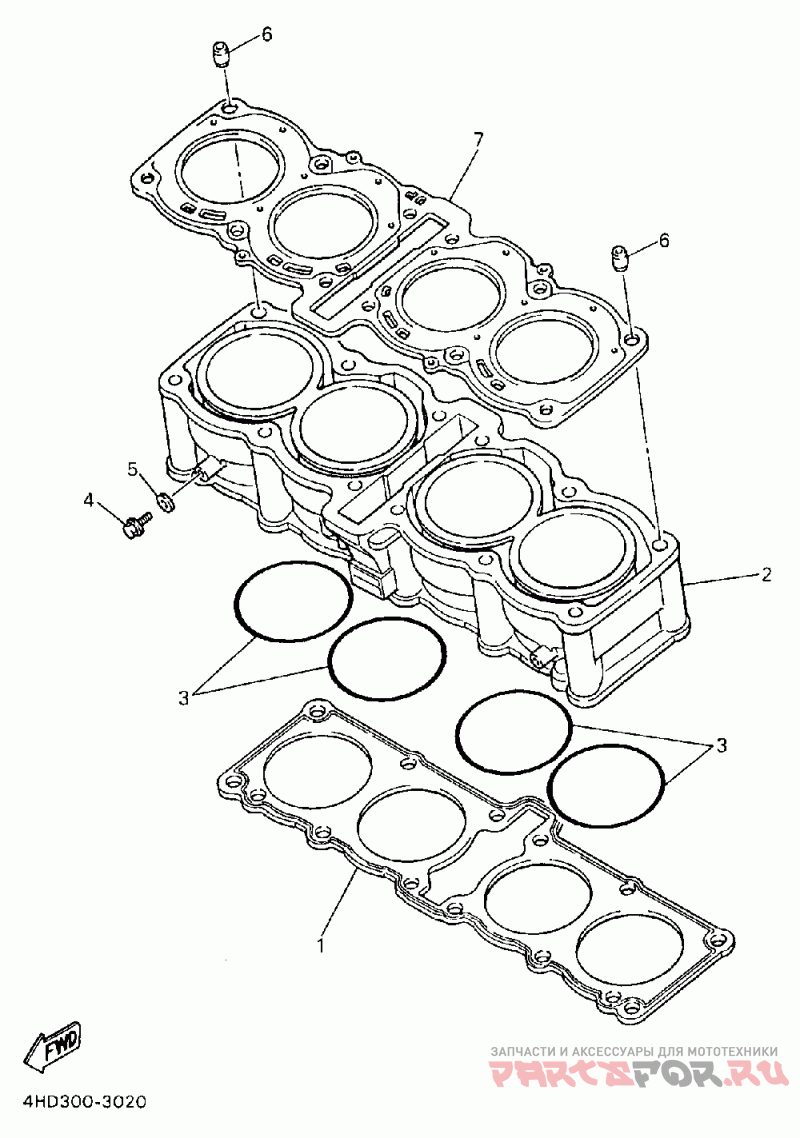 6
7
6
5
4
2
3
3
1
FWD
4HD300-3020
ЗАПЧАСТИ И АКСЕССУАРЫ ДЛЯ МОТОТЕХНИКИ
PARTSFOR.RU