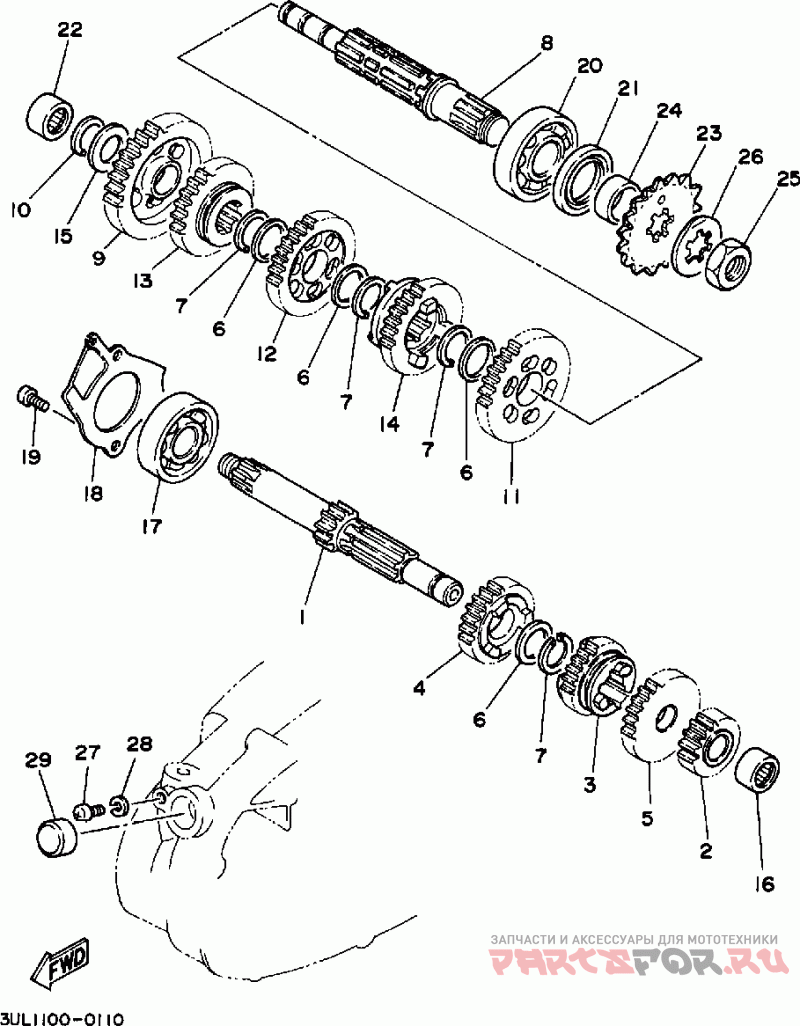 22
8
20
21
24
23
26
25
10
15
9
13
7
6
12
6
7
14
7
6
11
19
18
17
1
4
6
7
3
5
2
16
29
27
28
FWD
3UL1100-0110
ЗАПЧАСТИ И АКСЕССУАРЫ ДЛЯ МОТОТЕХНИКИ
PARTSFOR.RU