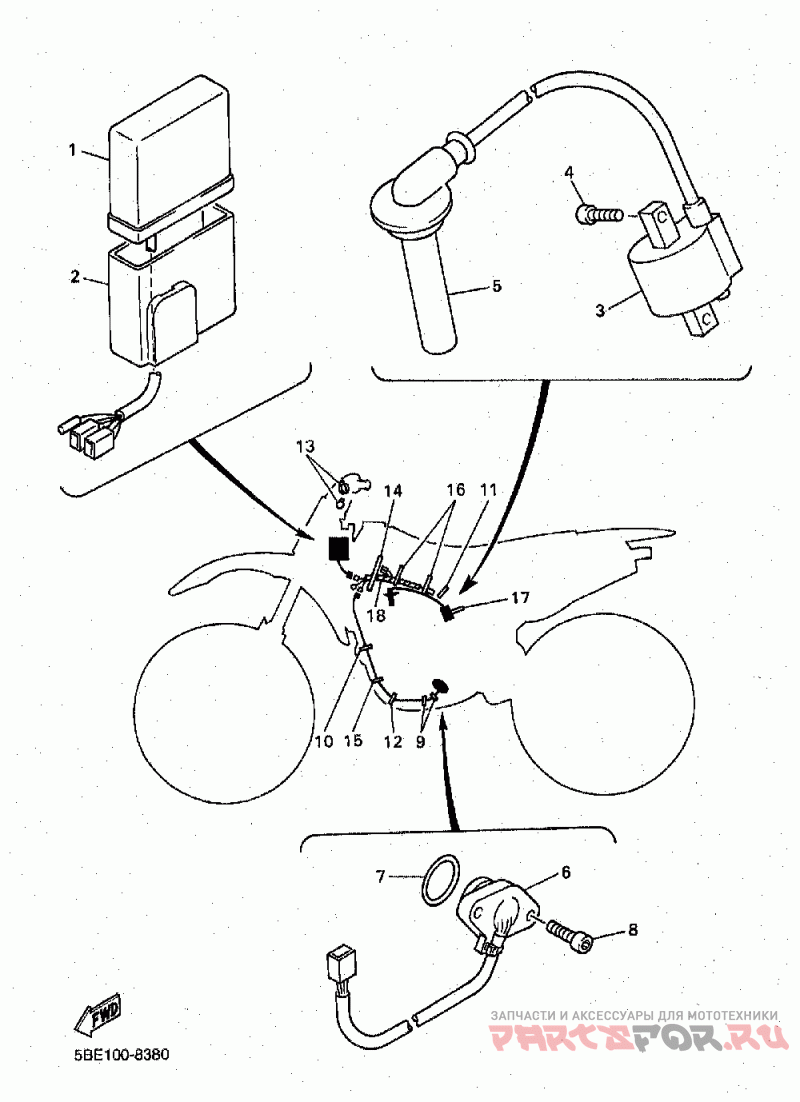 1
2
4
5
3
C
C
13
14
16
11
18
17
10
15
12
9
7
6
8
FWD
5BE100-8380
ЗАПЧАСТИ И АКСЕССУАРЫ ДЛЯ МОТОТЕХНИКИ
PARTSFOR.RU