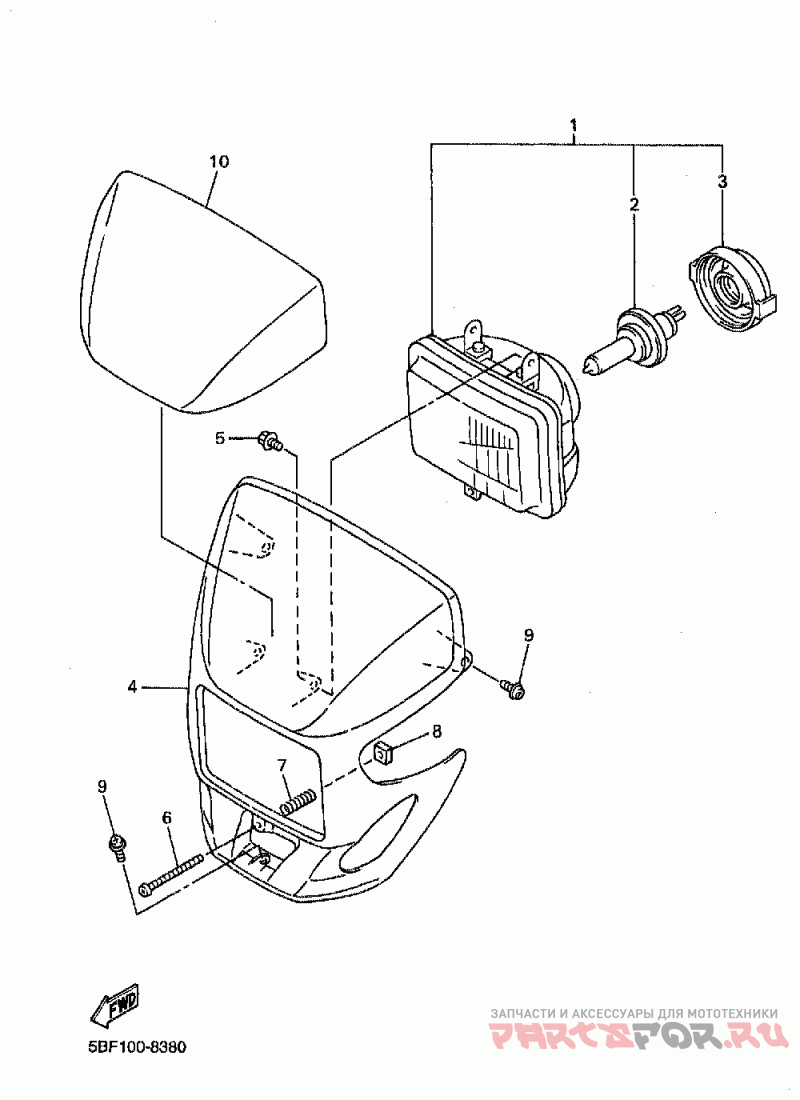 1
10
2
3
5
9
4
8
7
9
6
FWD
5BF100-8380
ЗАПЧАСТИ И АКСЕССУАРЫ ДЛЯ МОТОТЕХНИКИ
PARTSFOR.RU