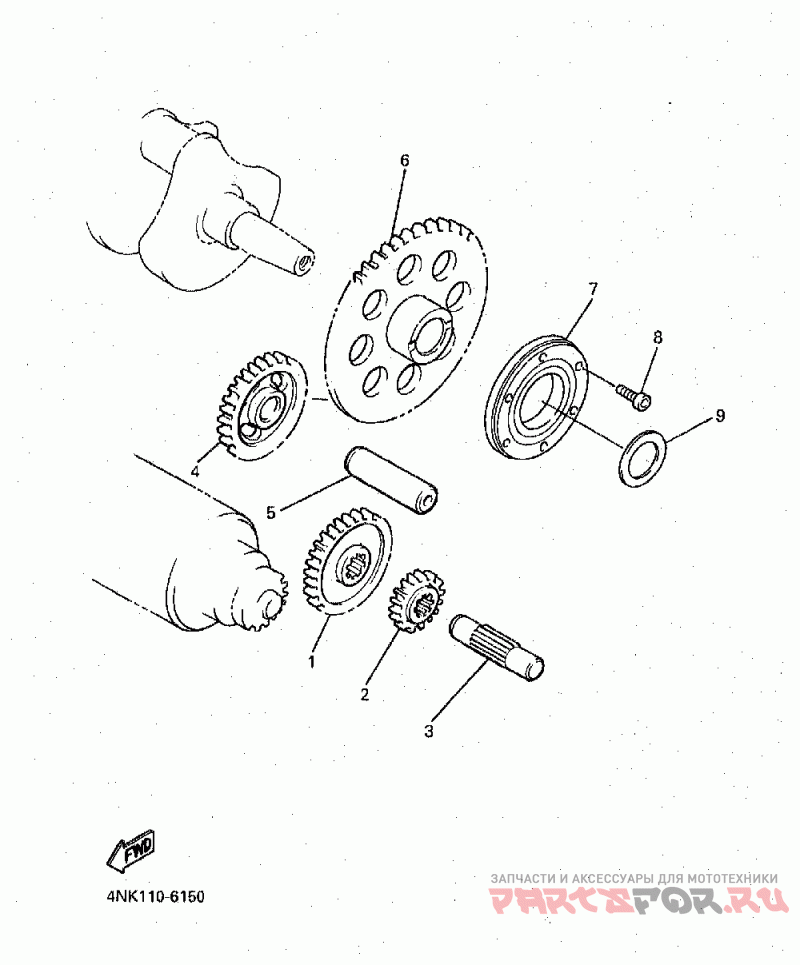 6
7
8
9
4
5
1
2
3
FWD
4NK110-6150
ЗАПЧАСТИ И АКСЕССУАРЫ ДЛЯ МОТОТЕХНИКИ
PARTSFOR.RU