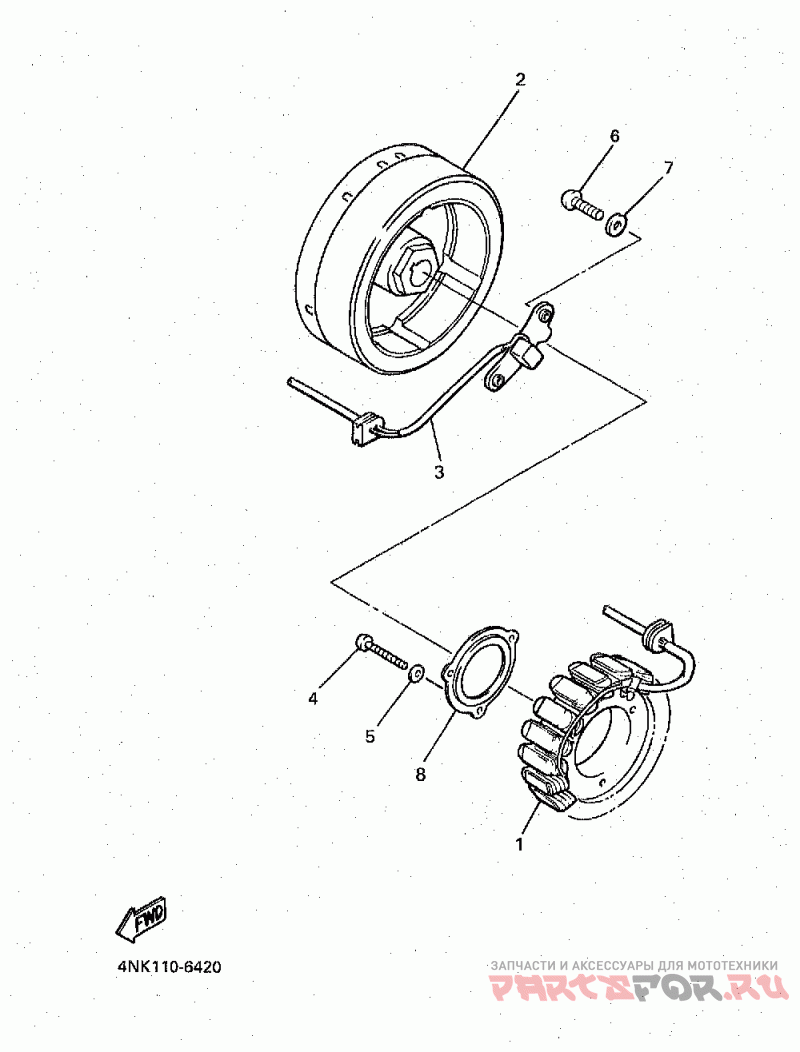 2
6
7
3
4
5
8
1
FWD
4NK110-6420
ЗАПЧАСТИ И АКСЕССУАРЫ ДЛЯ МОТОТЕХНИКИ
PARTSFOR.RU