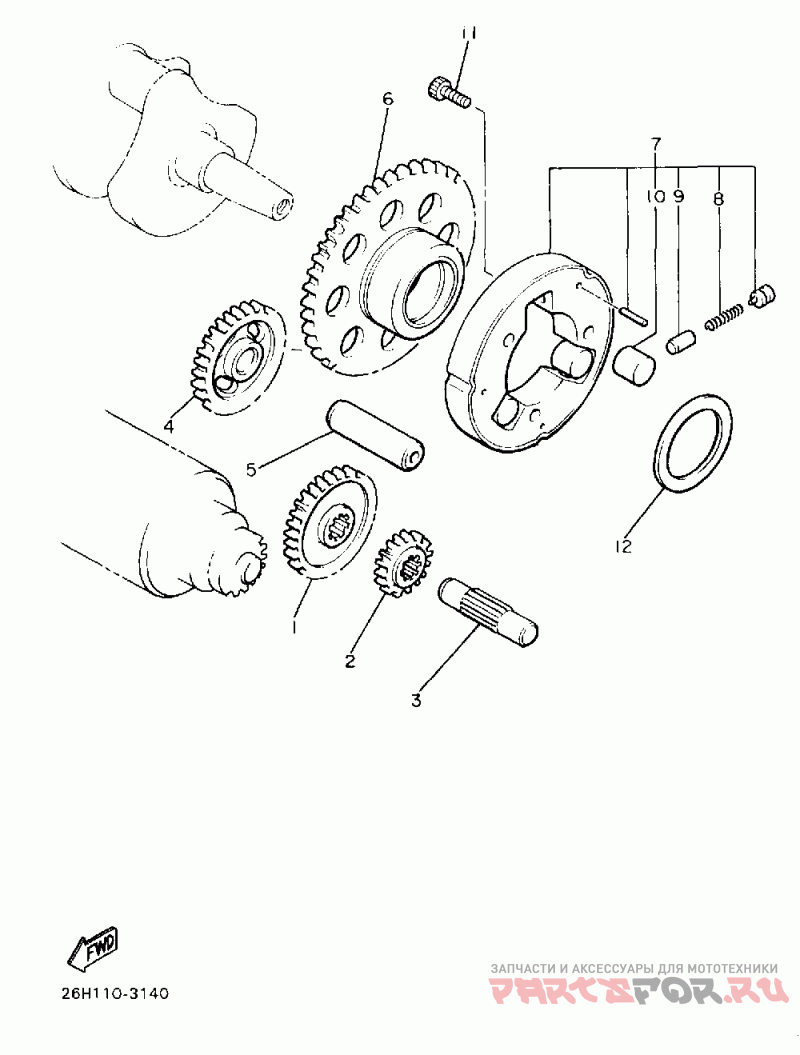 11
6
7
10
9
8
4
5
12
1
2
3
FWD
26H110-3140
ЗАПЧАСТИ И АКСЕССУАРЫ ДЛЯ МОТОТЕХНИКИ
PARTSFOR.RU