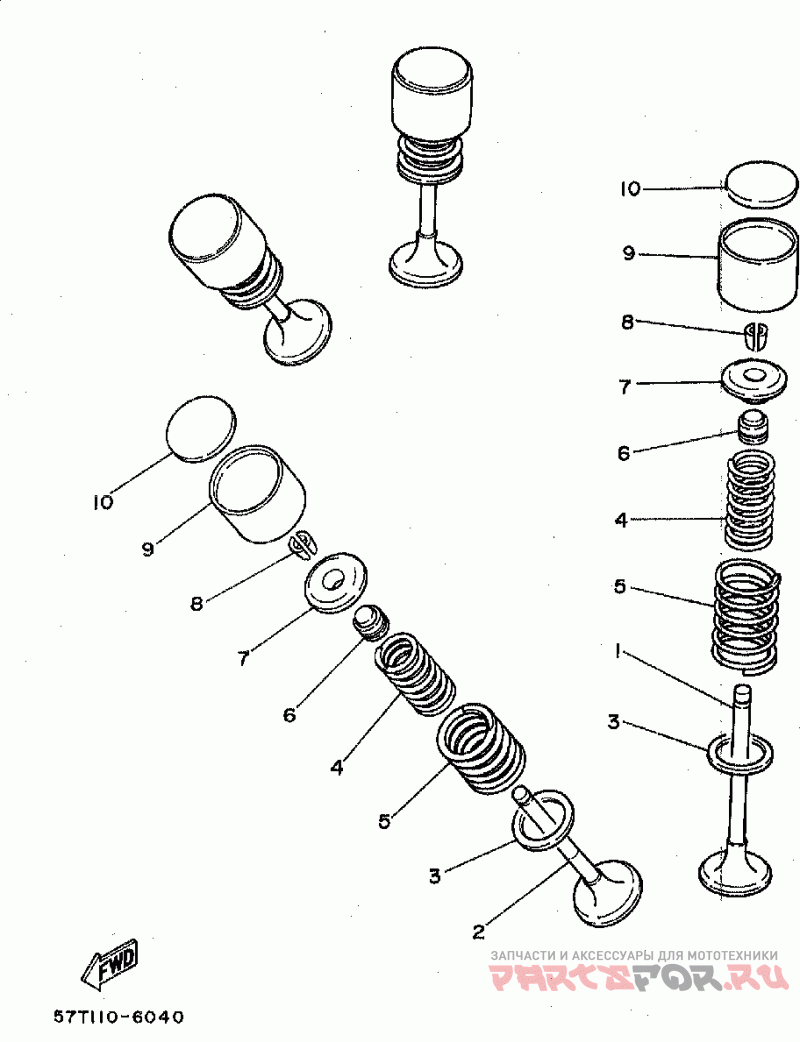 10
9
8
7
6
4
5
1
3
10
9
8
7
6
4
5
3
2
FWD
57T110-6040
ЗАПЧАСТИ И АКСЕССУАРЫ ДЛЯ МОТОТЕХНИКИ
PARTSFOR.RU