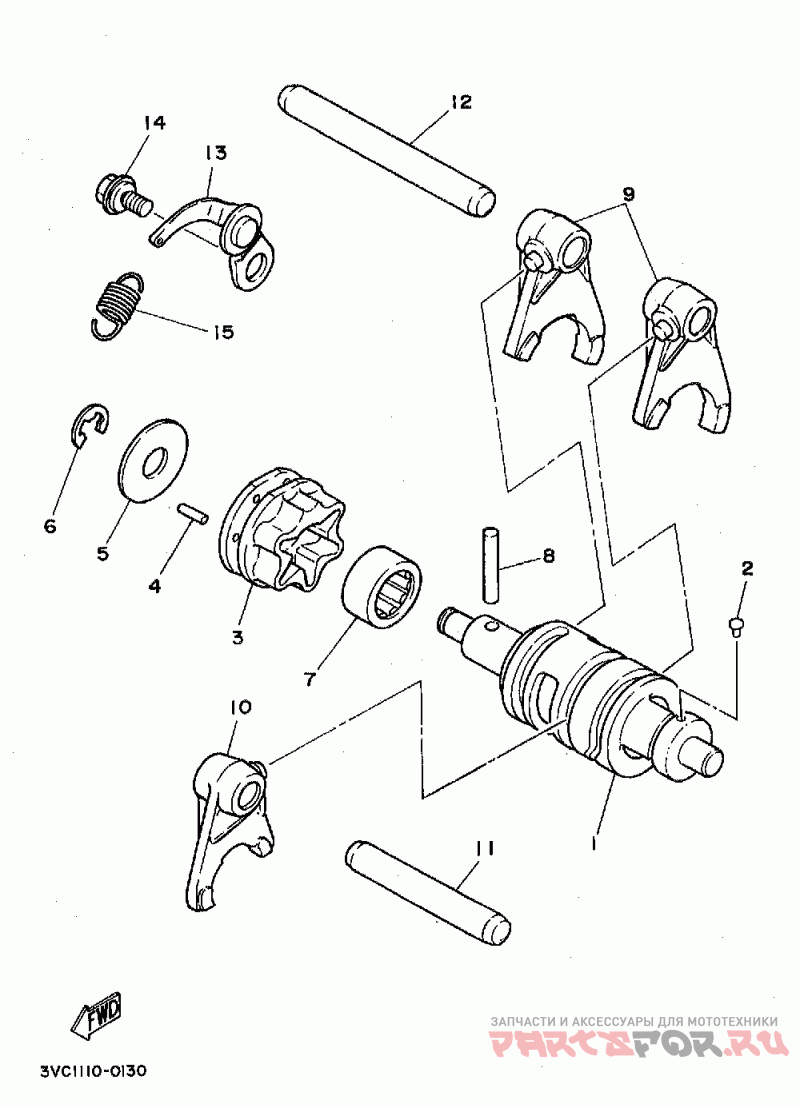 12
14
13
9
15
6
5
4
3
7
8
2
10
1
11
FWD
3VC1110-0130
ЗАПЧАСТИ И АКСЕССУАРЫ ДЛЯ МОТОТЕХНИКИ
PARTSFOR.RU