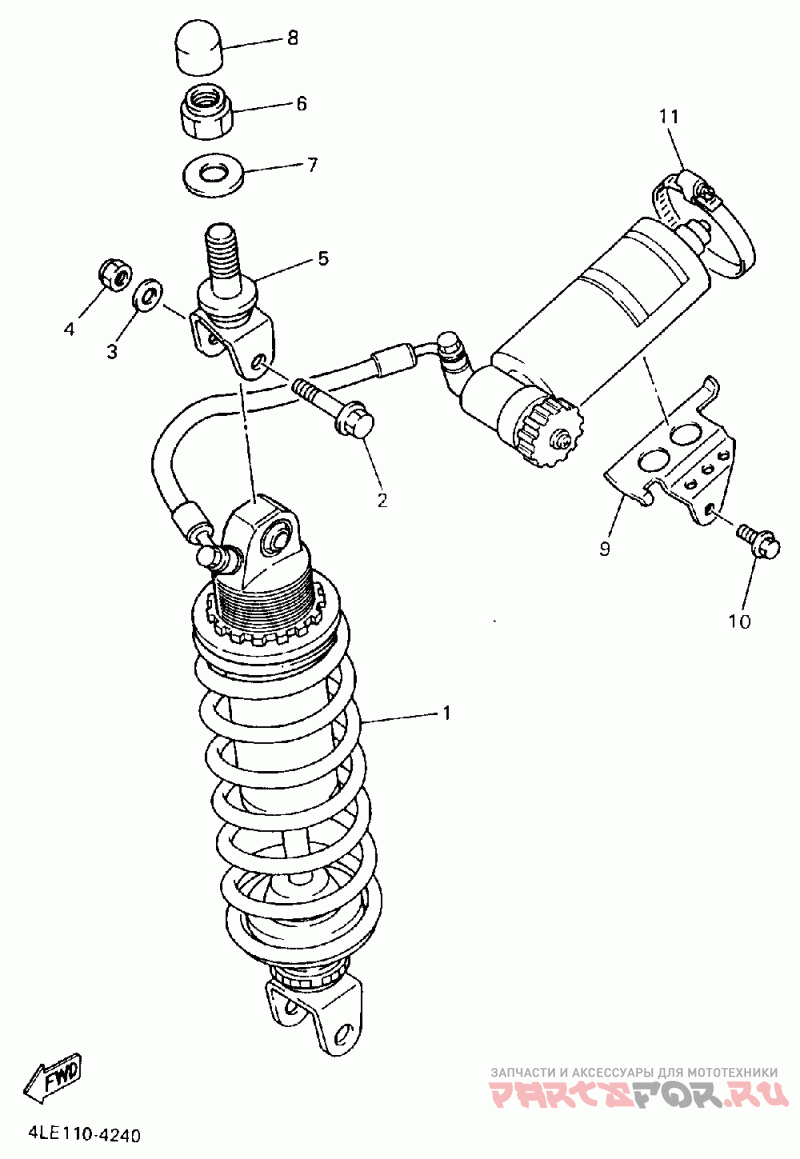 8
6
7
11
5
4
3
2
9
10
1
FWD
4LE110-4240
ЗАПЧАСТИ И АКСЕССУАРЫ ДЛЯ МОТОТЕХНИКИ
PARTSFOR.RU