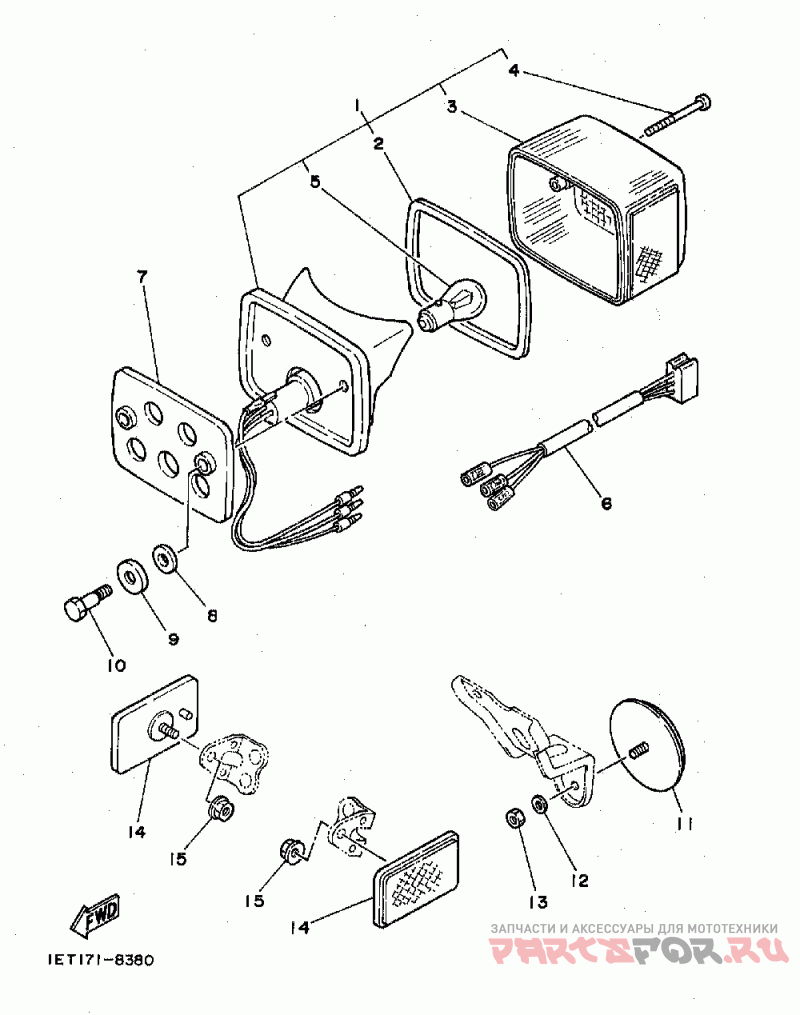 4
1
3
2
5
7
6
8
9
10
14
15
11
12
13
15
14
FWD
IET171-8380
ЗАПЧАСТИ И АКСЕССУАРЫ ДЛЯ МОТОТЕХНИКИ
PARTSFOR.RU