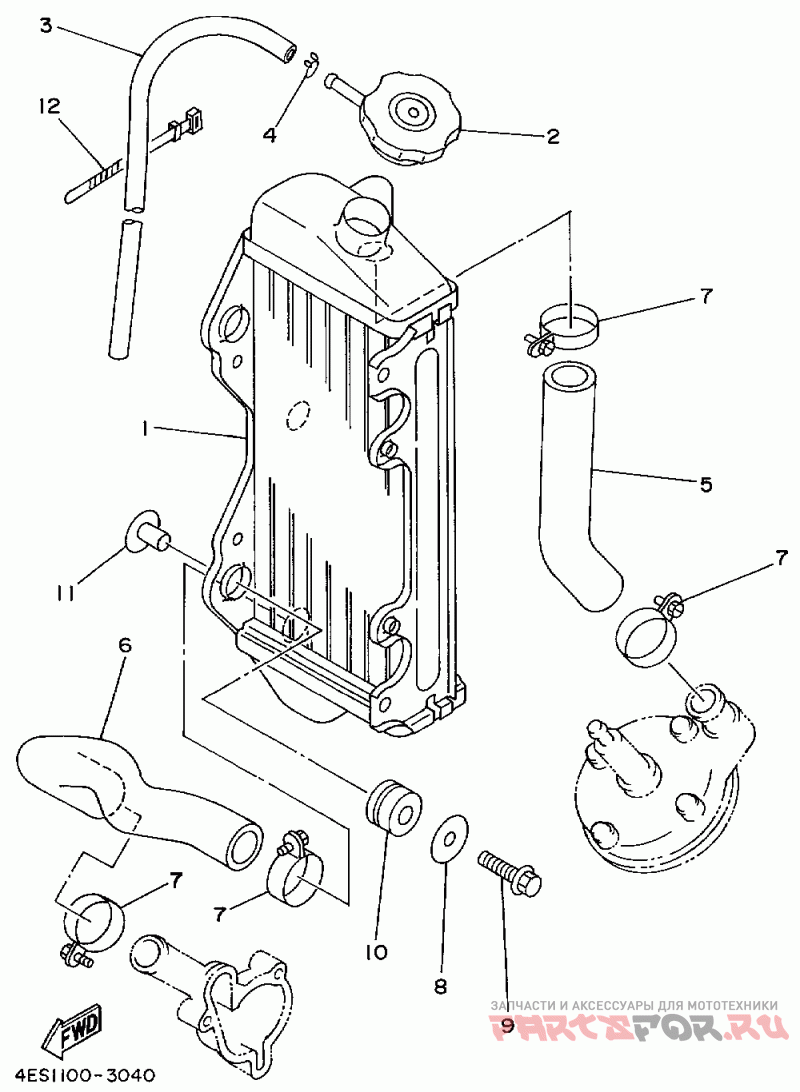 3
12
4
2
7
1
5
7
11
6
7
7
10
8
9
FWD
4ES1100-3040
ЗАПЧАСТИ И АКСЕССУАРЫ ДЛЯ МОТОТЕХНИКИ
PARTSFOR.RU