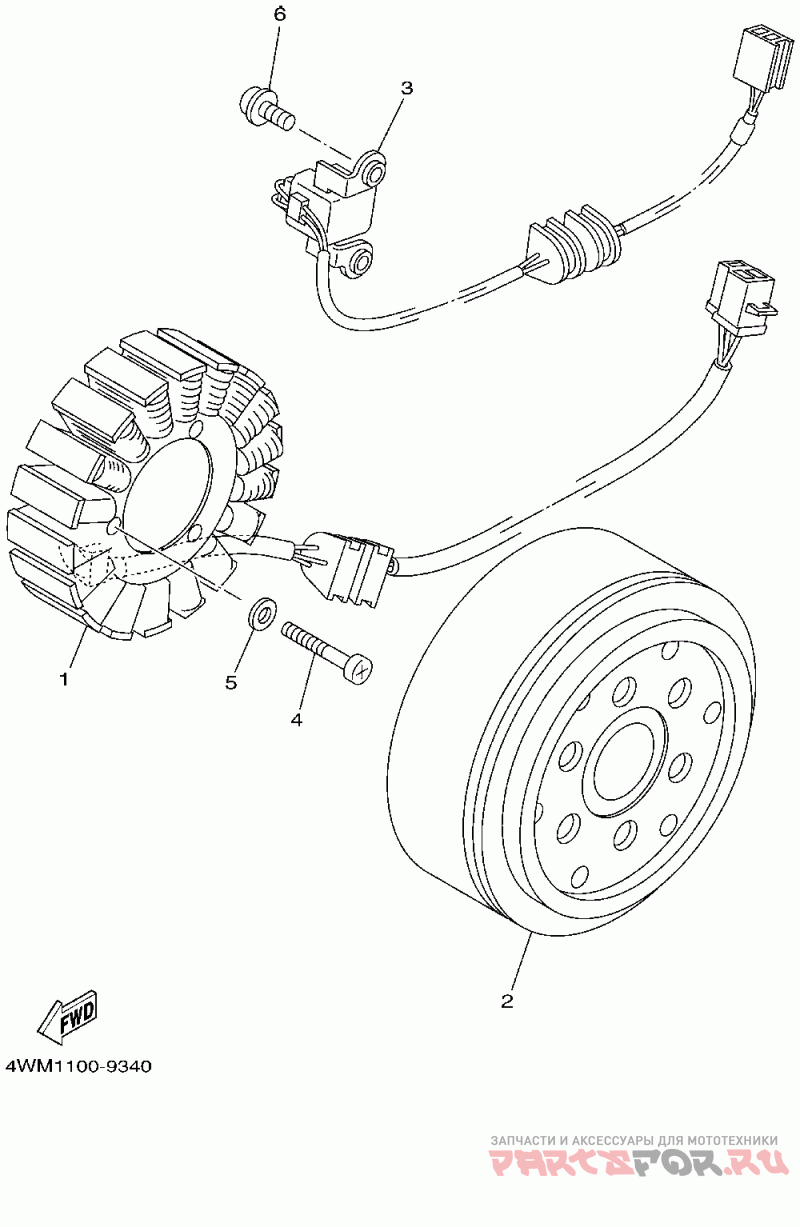 6
3
1
5
4
2
FWD
4WM1100-9340
ЗАПЧАСТИ И АКСЕССУАРЫ ДЛЯ МОТОТЕХНИКИ
PARTSFOR.RU