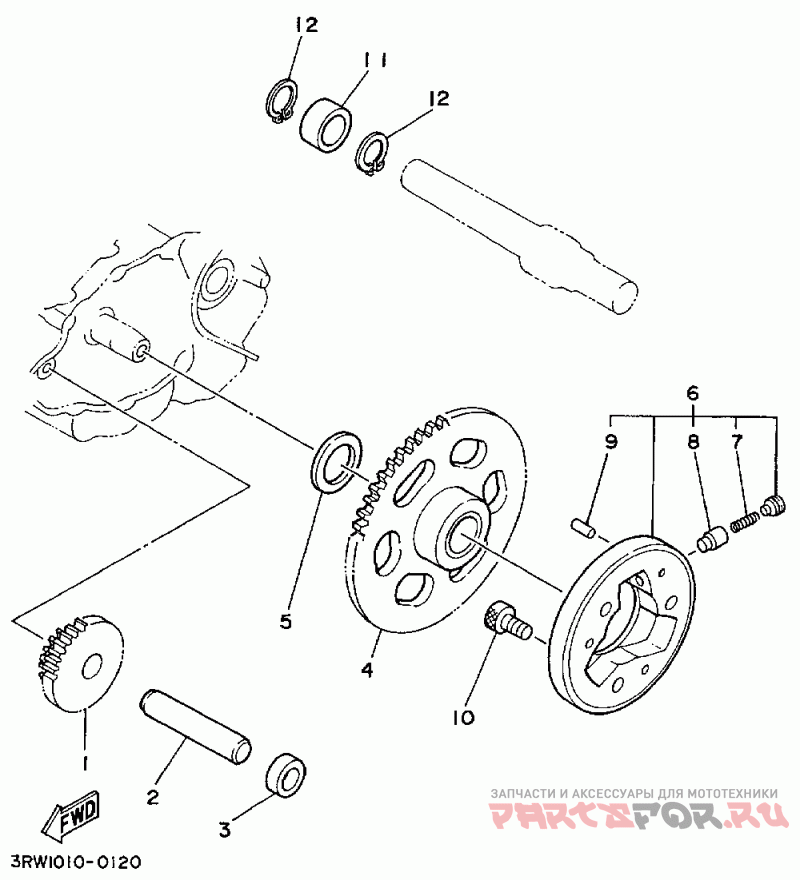 12
11
12
6
9
8
7
5
4
10
1
2
3
FWD
3RW1010-0120
ЗАПЧАСТИ И АКСЕССУАРЫ ДЛЯ МОТОТЕХНИКИ
PARTSFOR.RU