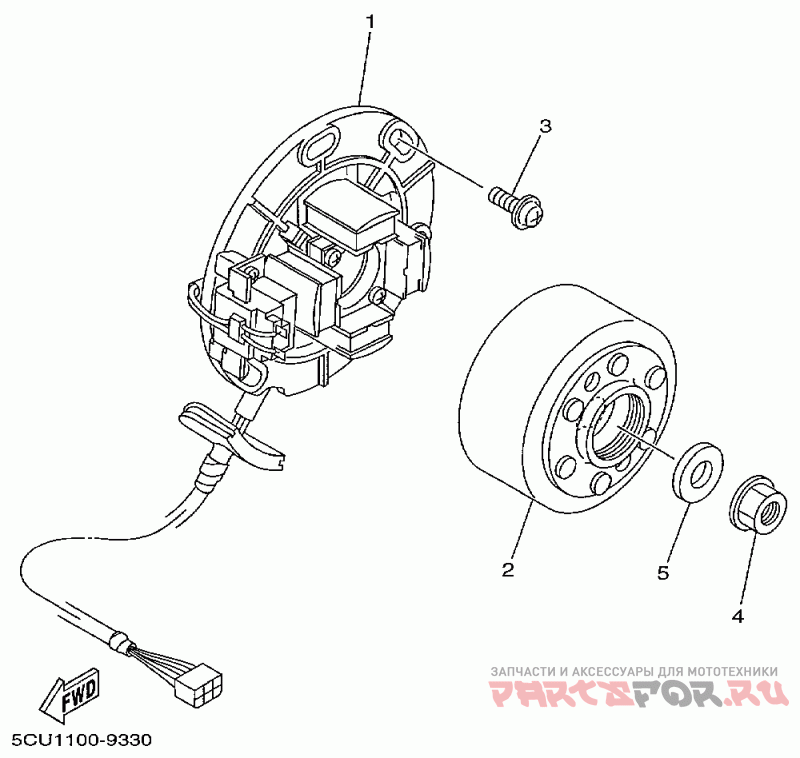 1
3
2
5
4
FWD
5CU1100-9330
ЗАПЧАСТИ И АКСЕССУАРЫ ДЛЯ МОТОТЕХНИКИ
PARTSFOR.RU