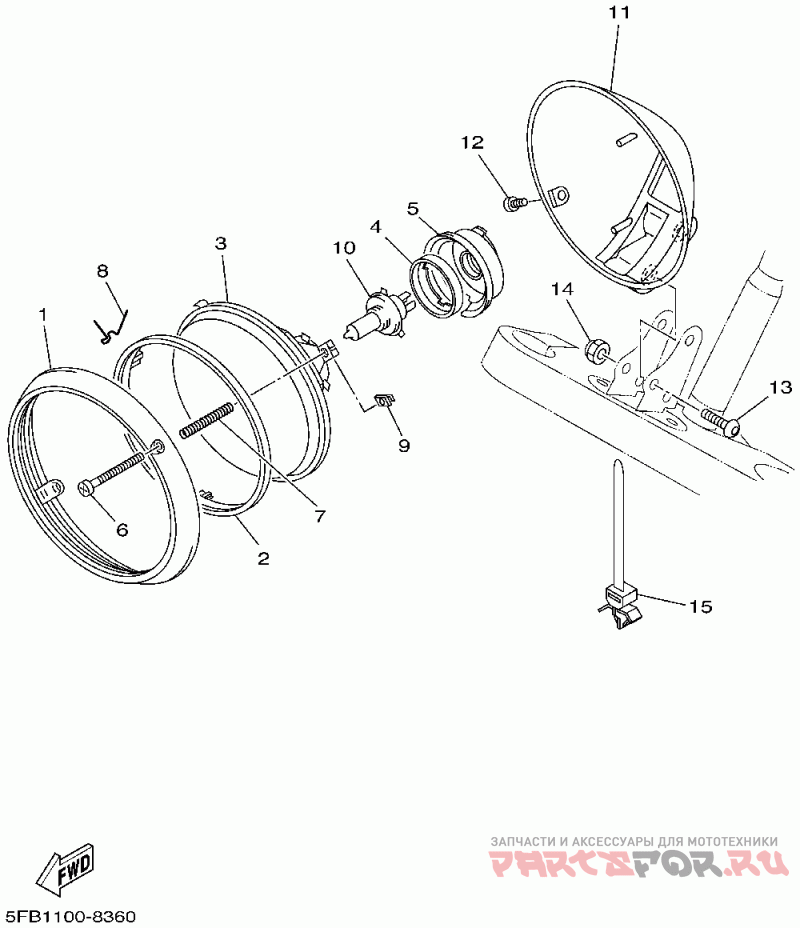 11
12
5
4
10
3
8
1
14
13
9
7
6
2
15
FWD
5FB1100-8360
ЗАПЧАСТИ И АКСЕССУАРЫ ДЛЯ МОТОТЕХНИКИ
PARTSFOR.RU