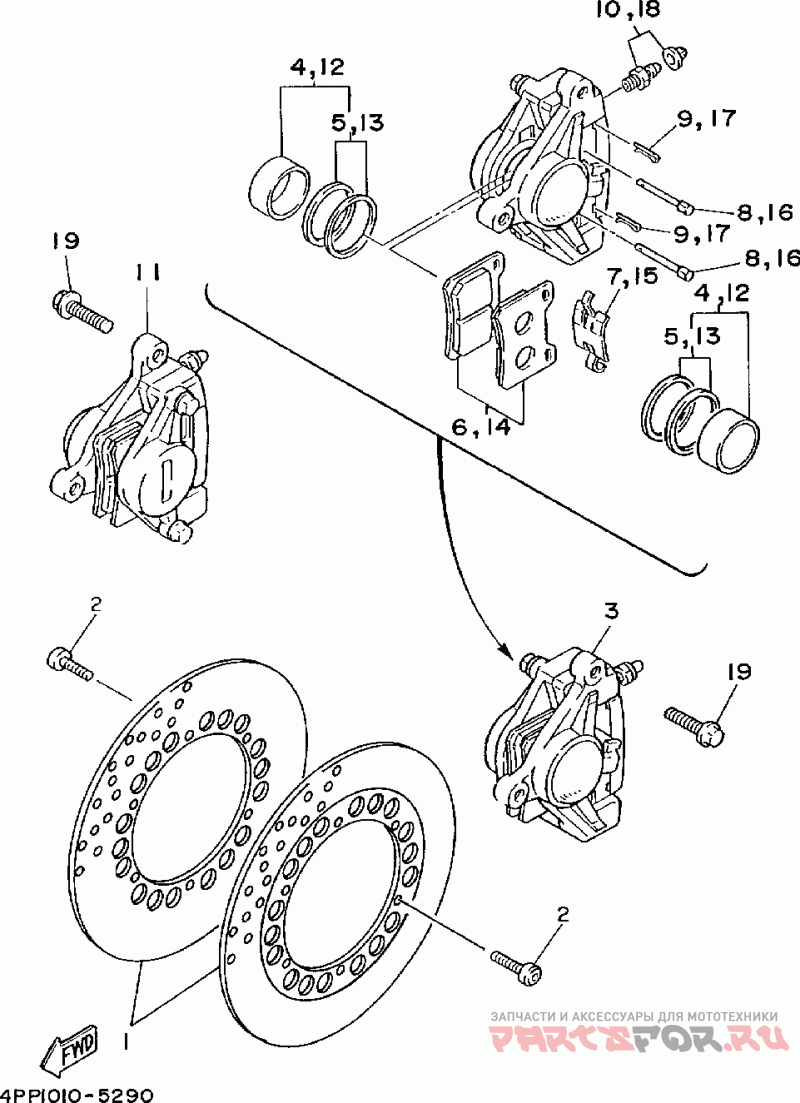 10,18
4,12
5,13
9,17
8,16
9,17
8,16
19
11
7,15
4,12
5,13
6,14
2
3
19
2
1
FWD
4PP1010-5290
ЗАПЧАСТИ И АКСЕССУАРЫ ДЛЯ МОТОТЕХНИКИ
PARTSFOR.RU