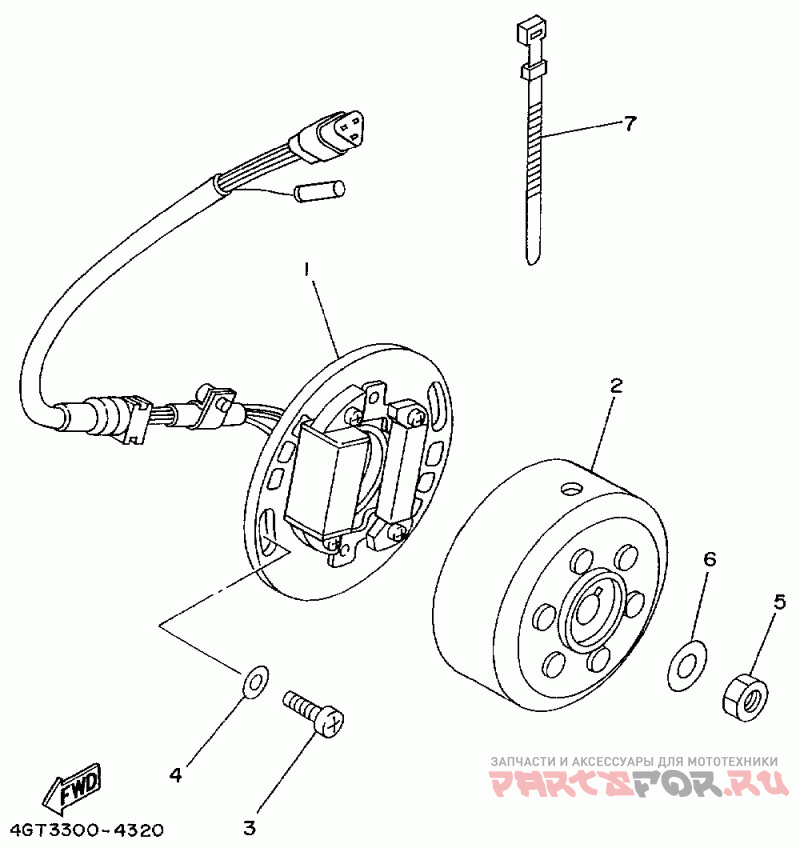 7

1

2

6

5

4

3

FWD

4GT3300-4320

ЗАПЧАСТИ И АКСЕССУАРЫ ДЛЯ МОТОТЕХНИКИ
PARTSFOR.RU