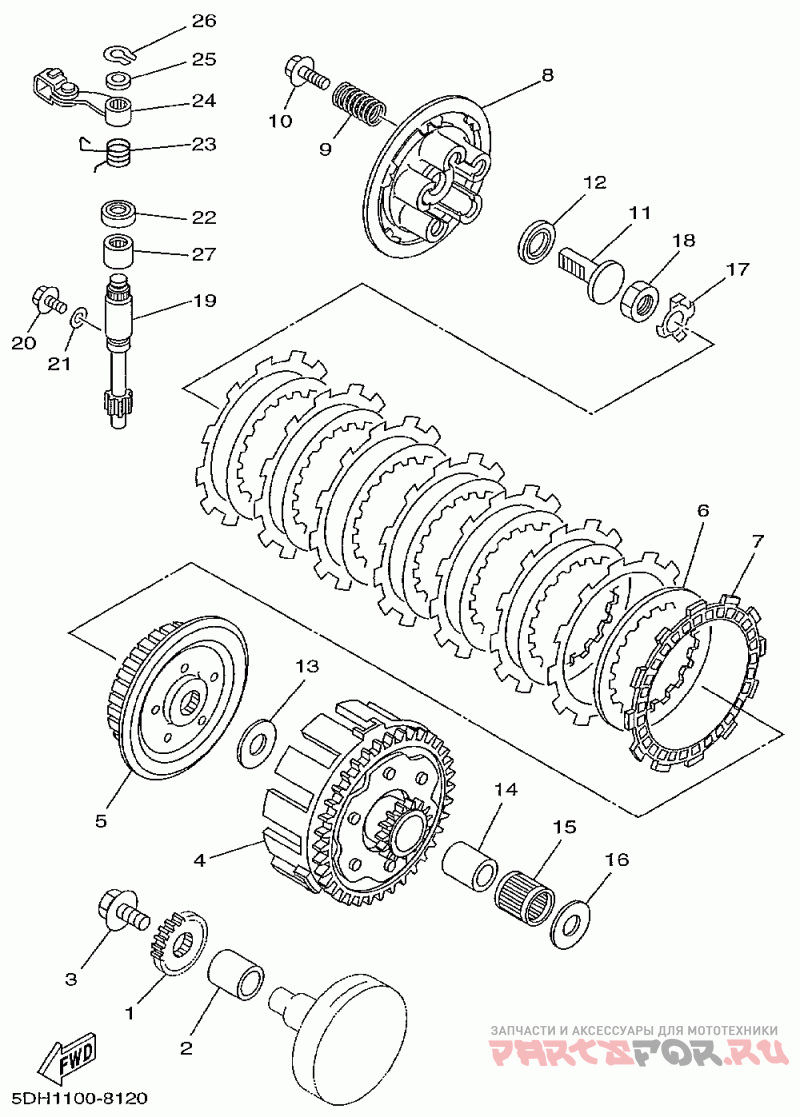 26
25
24
23
22
27
19
20
21
10
9
8
12
11
18
17
6
7
13
5
4
14
15
16
3
1
2
FWD
5DH1100-8120
ЗАПЧАСТИ И АКСЕССУАРЫ ДЛЯ МОТОТЕХНИКИ
PARTSFOR.RU